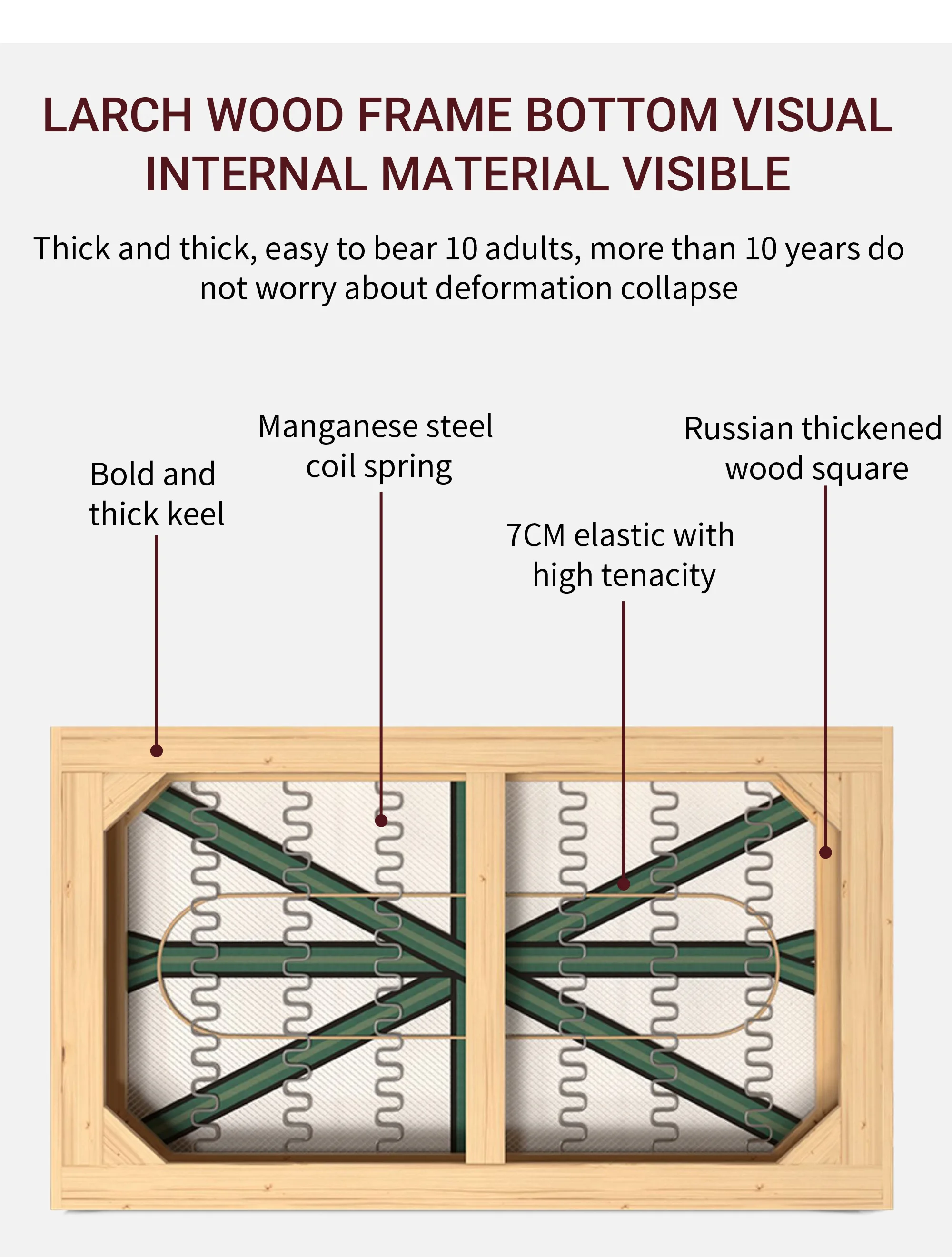 LARCH WOOD FRAME BOTTOM VISUAL INTERNAL MATERIAL VISIBLE

Thick and thick, easy to bear 10 adults, more than 10 years do not worry about deformation collapse

Bold and thick keel

Manganese steel coil spring

7CM elastic with high tenacity

Russian thickened wood square