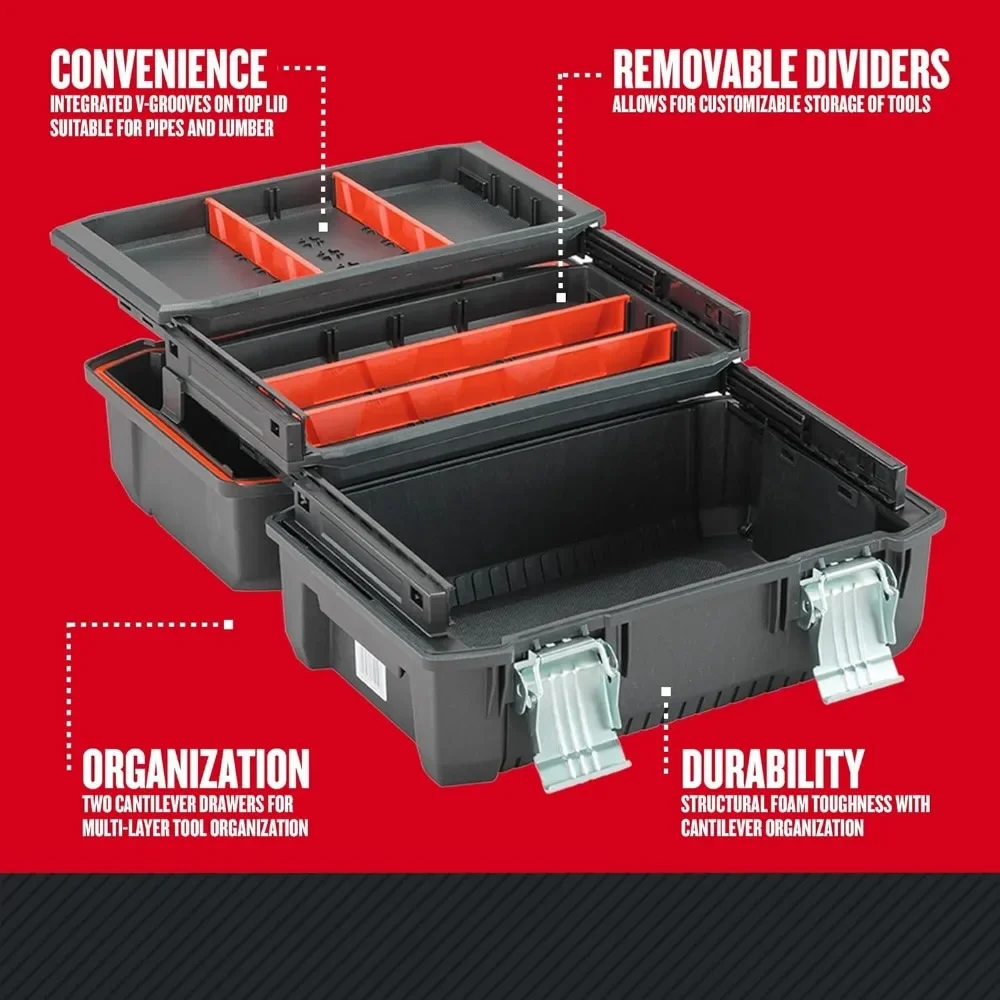 CONVENIENCE
INTEGRATED V-GROOVES ON TOP LID SUITABLE FOR PIPES AND LUMBER

REMOVABLE DIVIDERS
ALLOWS FOR CUSTOMIZABLE STORAGE OF TOOLS

ORGANIZATION
TWO CANTILEVER DRAWERS FOR MULTI-LAYER TOOL ORGANIZATION

DURABILITY
STRUCTURAL FOAM TOUGHNESS WITH CANTILEVER ORGANIZATION