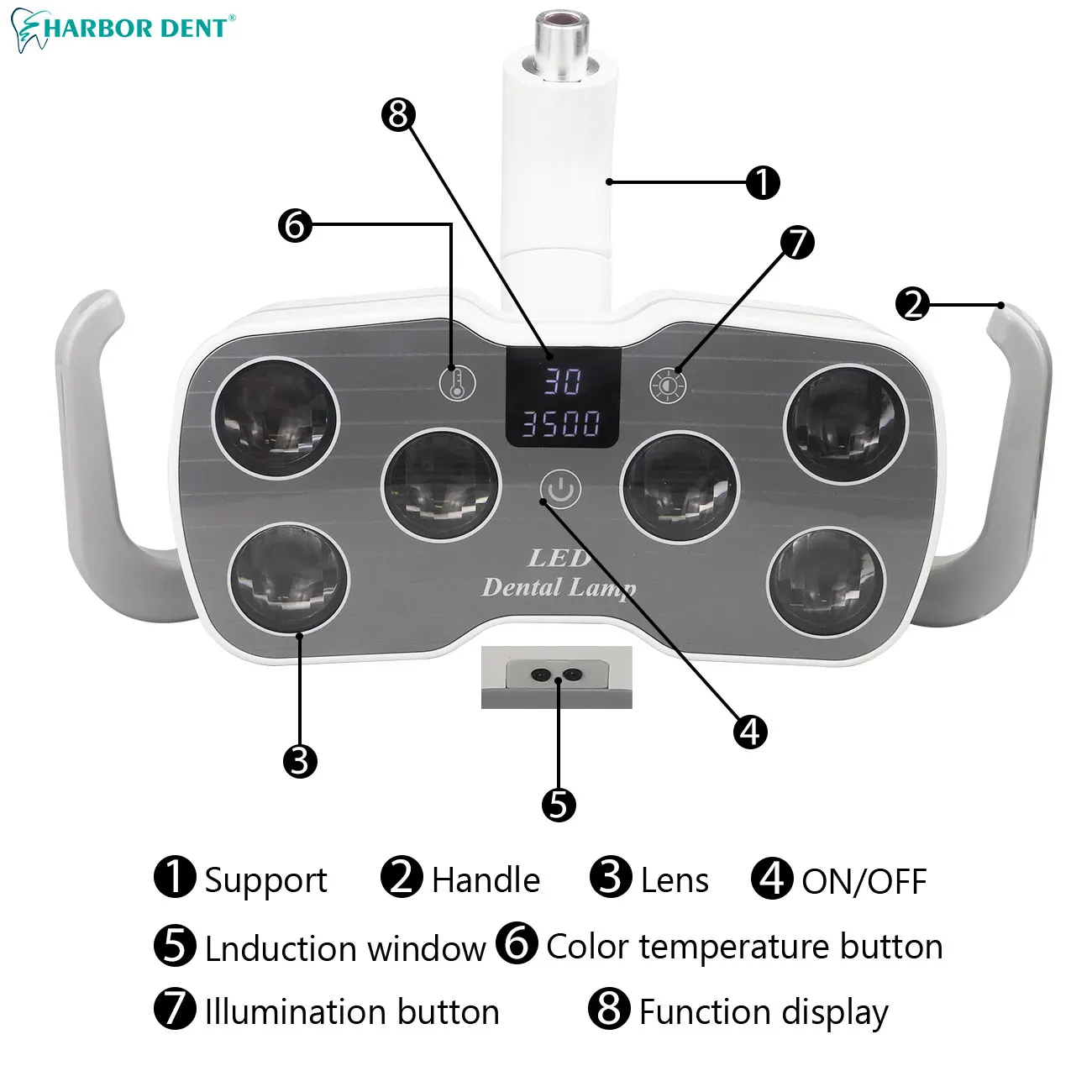 HARBOR DENT®

8

1

6

7

2

30
3500

LED
Dental Lamp

3

4

5

1 Support 2 Handle 3 Lens 4 ON/OFF
5 Lnduction window 6 Color temperature button
7 Illumination button 8 Function display