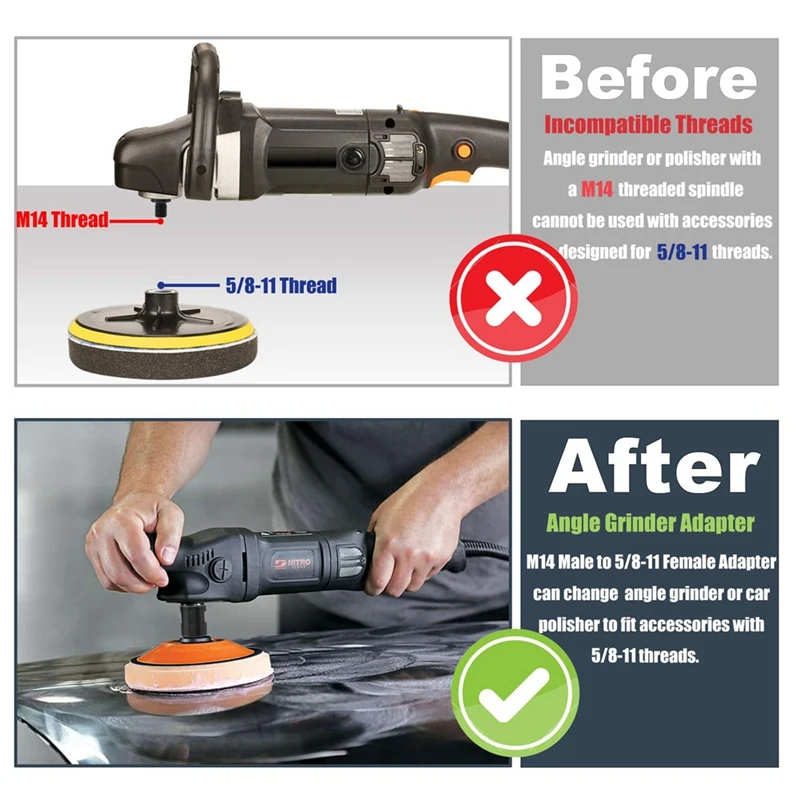 M14 Thread

5/8-11 Thread

Before

Incompatible Threads

Angle grinder or polisher with a M14 threaded spindle cannot be used with accessories designed for 5/8-11 threads.

NITRO

After

Angle Grinder Adapter

M14 Male to 5/8-11 Female Adapter can change angle grinder or car polisher to fit accessories with 5/8-11 threads.