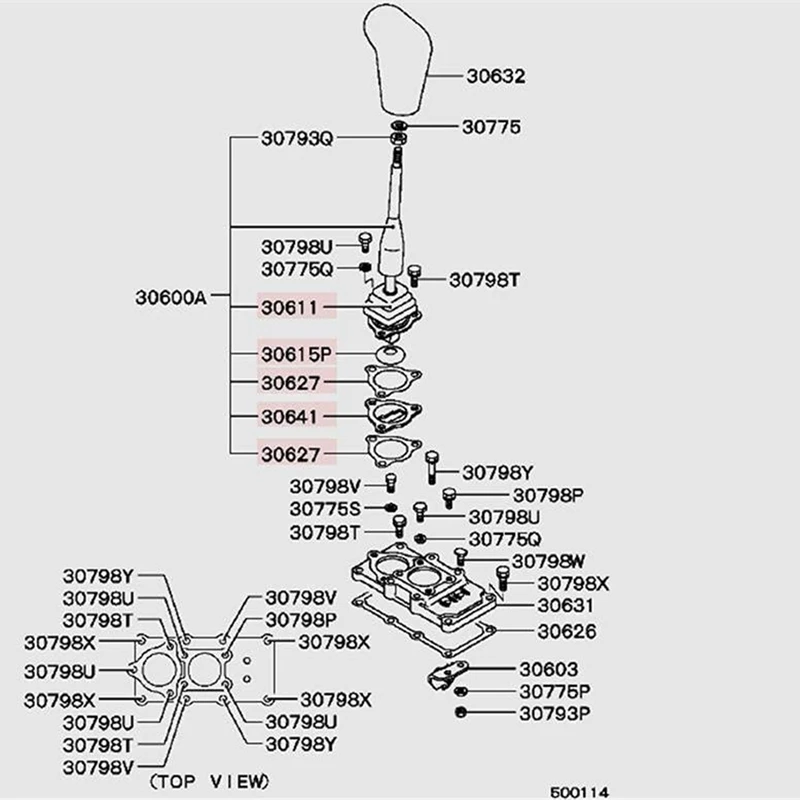 30632
30775
30793Q
30798U
30775Q
30798T
30600A
30611
30615P
30627
30641
30627
30798Y
30798V
30798P
30775S
30798U
30798T
30775Q
30798W
30798X
30631
30626
30603
30775P
30793P
30798Y
30798U
30798T
30798X
30798U
30798X
30798U
30798T
30798V
30798V
30798P
30798X
30798X
30798U
30798Y
(TOP VIEW)
500114