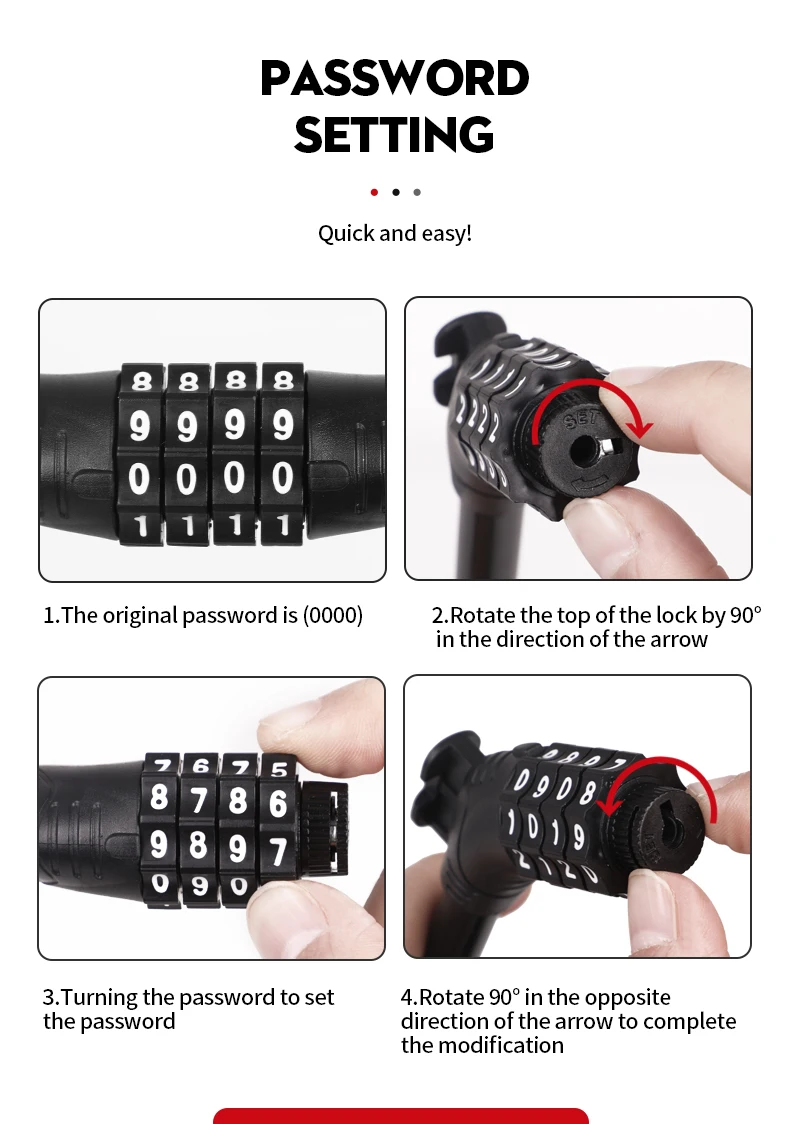 PASSWORD SETTING

Quick and easy!

8 8 8 8
9 9 9 9
0 0 0 0
1 1 1 1

2 2 2 2

SET

1.The original password is (0000)

2.Rotate the top of the lock by 90° in the direction of the arrow

7 6 7 5
8 7 8 6
9 8 9 7
0 9 0

0 9 0 8
1 0 1 9

3.Turning the password to set the password

4.Rotate 90° in the opposite direction of the arrow to complete the modification