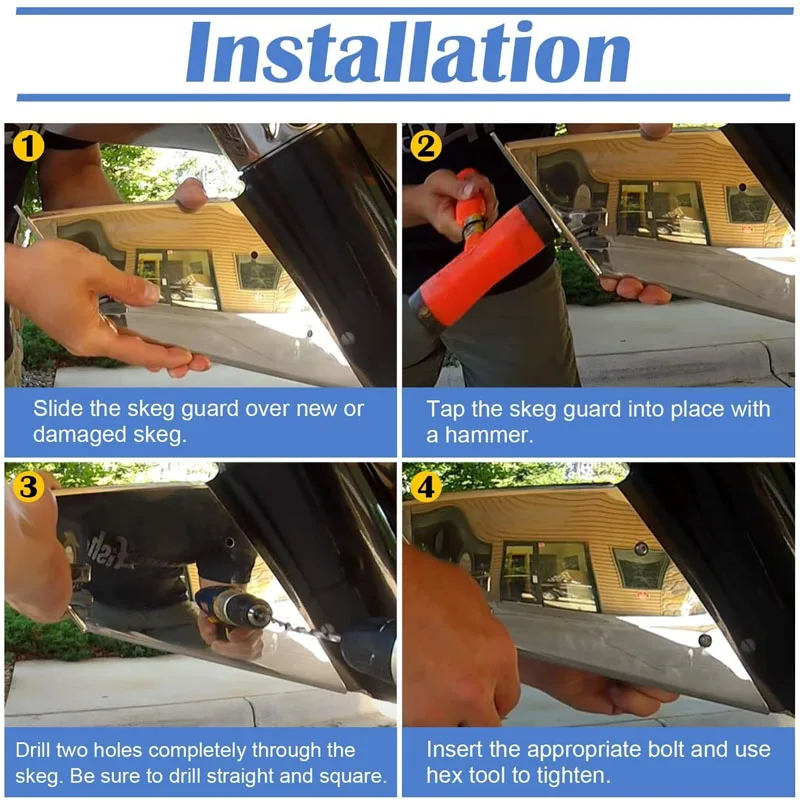 Installation

1

Slide the skeg guard over new or damaged skeg.

2

Tap the skeg guard into place with a hammer.

3

Drill two holes completely through the skeg. Be sure to drill straight and square.

4

Insert the appropriate bolt and use hex tool to tighten.