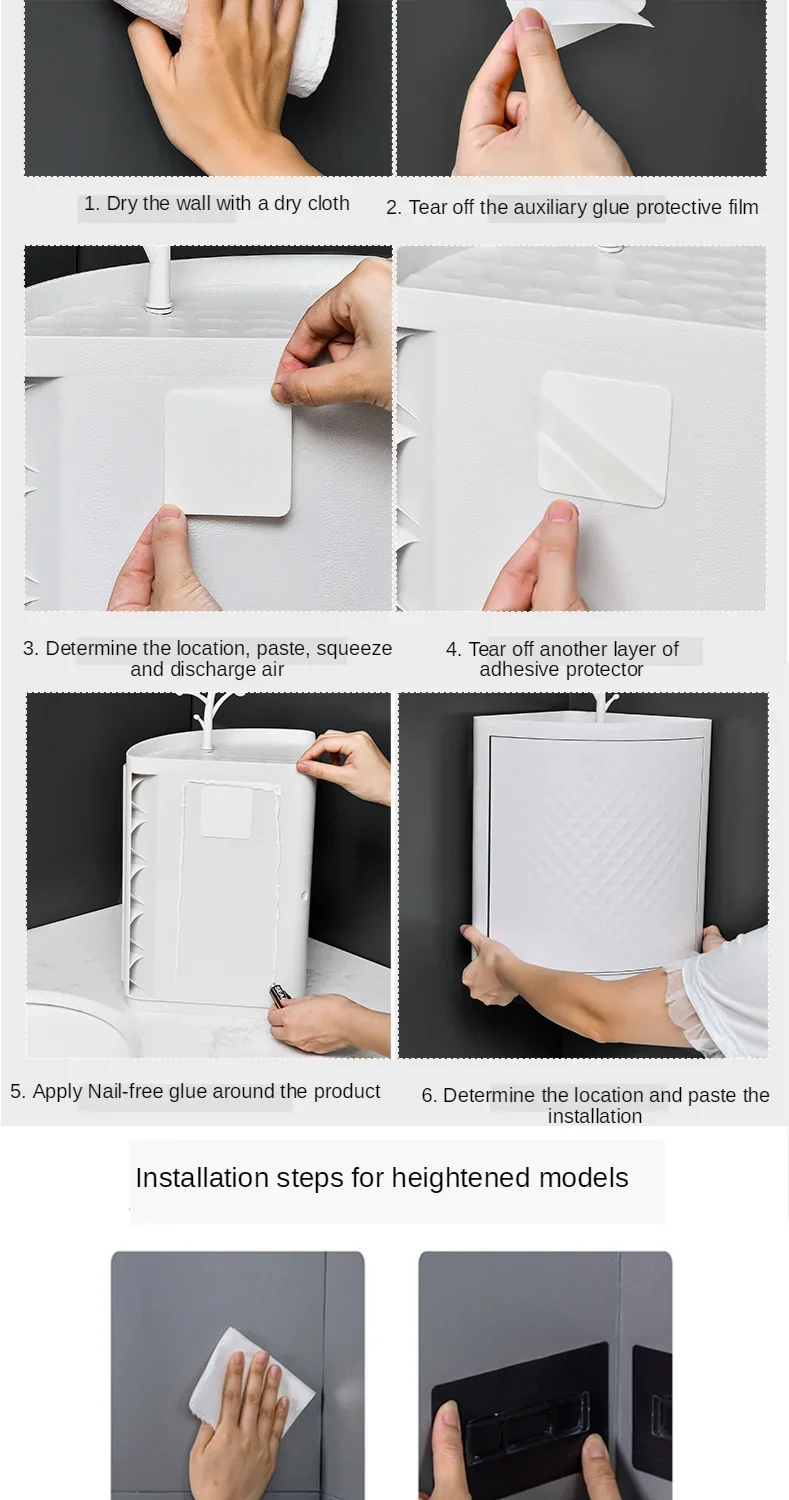 1. Dry the wall with a dry cloth

2. Tear off the auxiliary glue protective film

3. Determine the location, paste, squeeze and discharge air

4. Tear off another layer of adhesive protector

5. Apply Nail-free glue around the product

6. Determine the location and paste the installation

Installation steps for heightened models