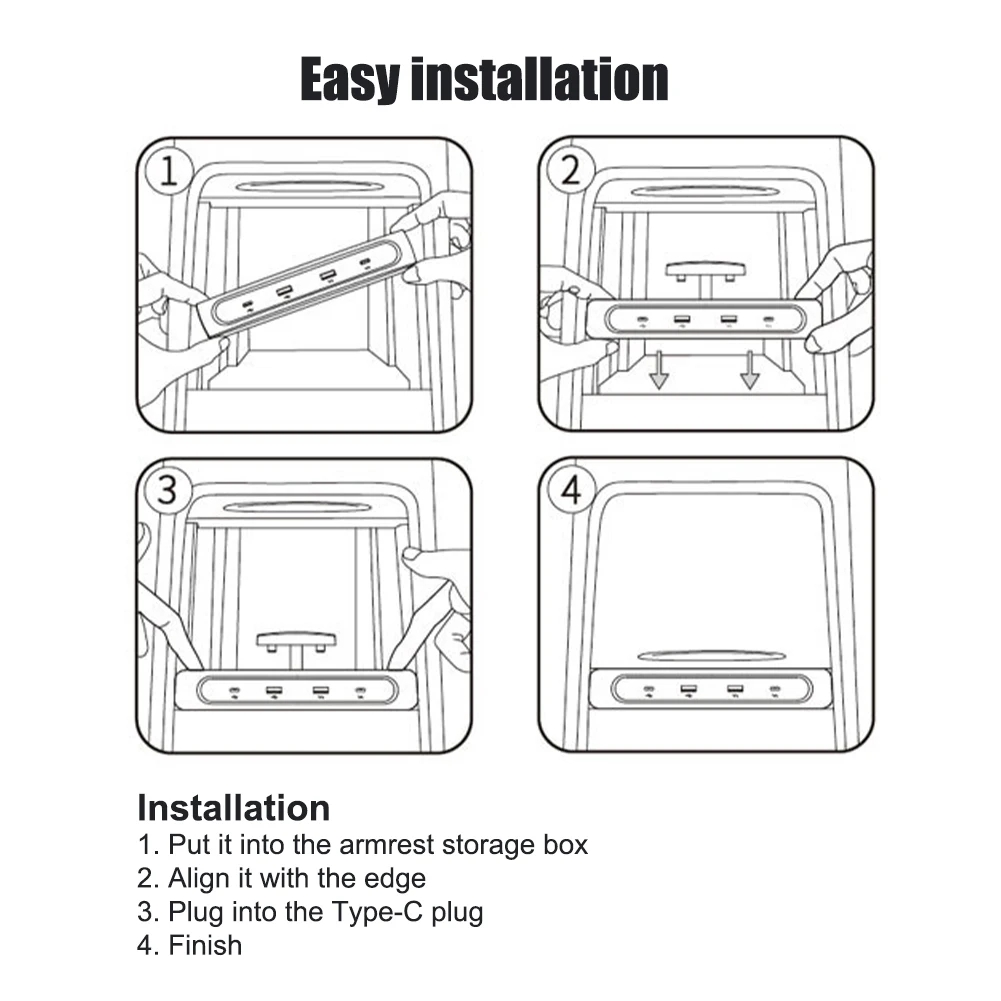 Easy installation

1

2

3

4

Installation
1. Put it into the armrest storage box
2. Align it with the edge
3. Plug into the Type-C plug
4. Finish