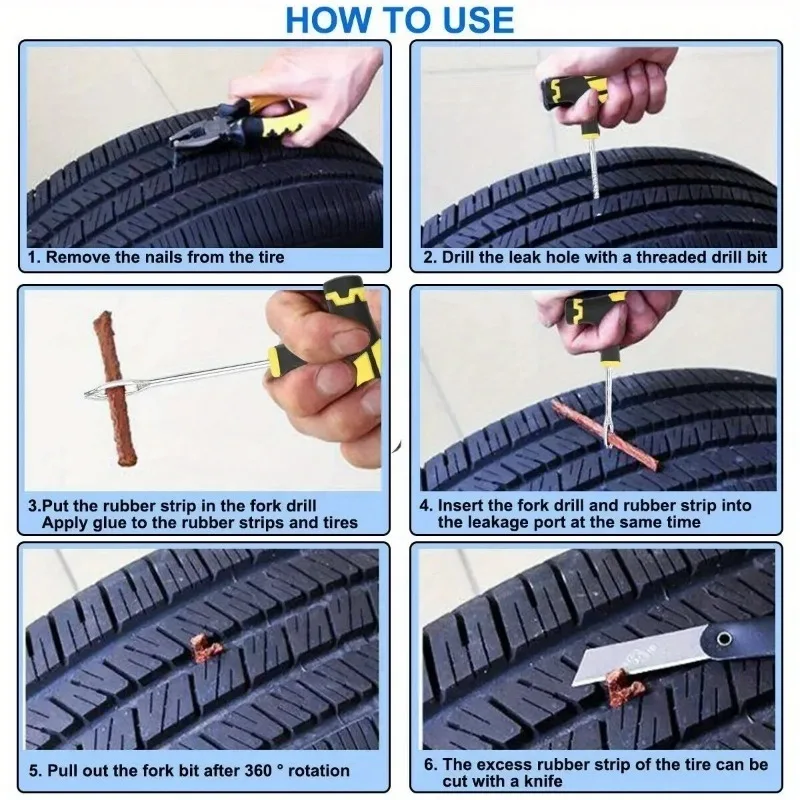 HOW TO USE

1. Remove the nails from the tire

2. Drill the leak hole with a threaded drill bit

3.Put the rubber strip in the fork drill
Apply glue to the rubber strips and tires

4. Insert the fork drill and rubber strip into the leakage port at the same time

5. Pull out the fork bit after 360 ° rotation

6. The excess rubber strip of the tire can be cut with a knife