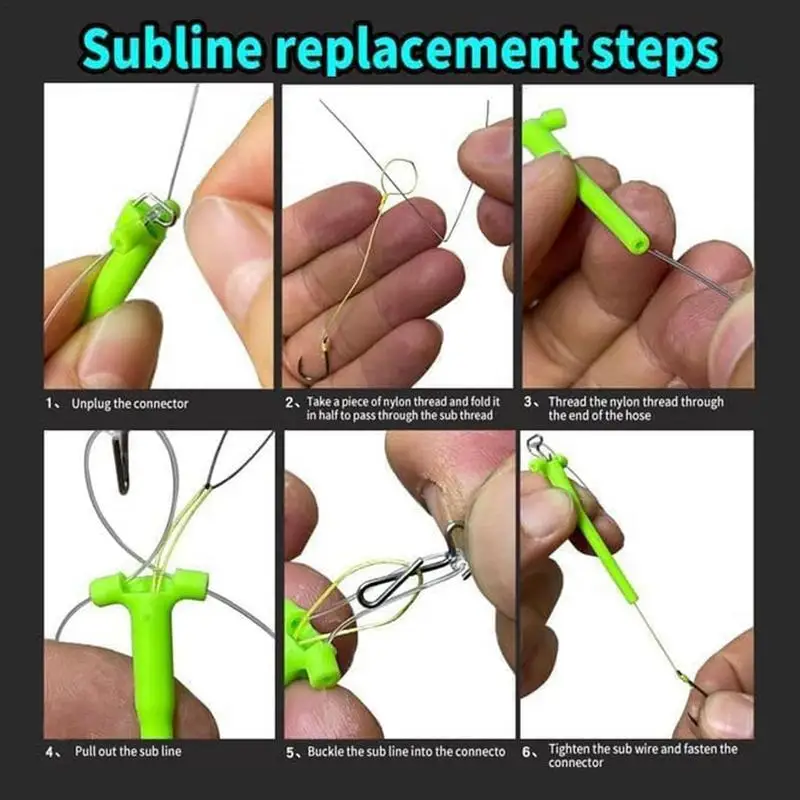 Subline replacement steps

1、 Unplug the connector

2、 Take a piece of nylon thread and fold it in half to pass through the sub thread

3、 Thread the nylon thread through the end of the hose

4、 Pull out the sub line

5、 Buckle the sub line into the connecto

6、 Tighten the sub wire and fasten the connector