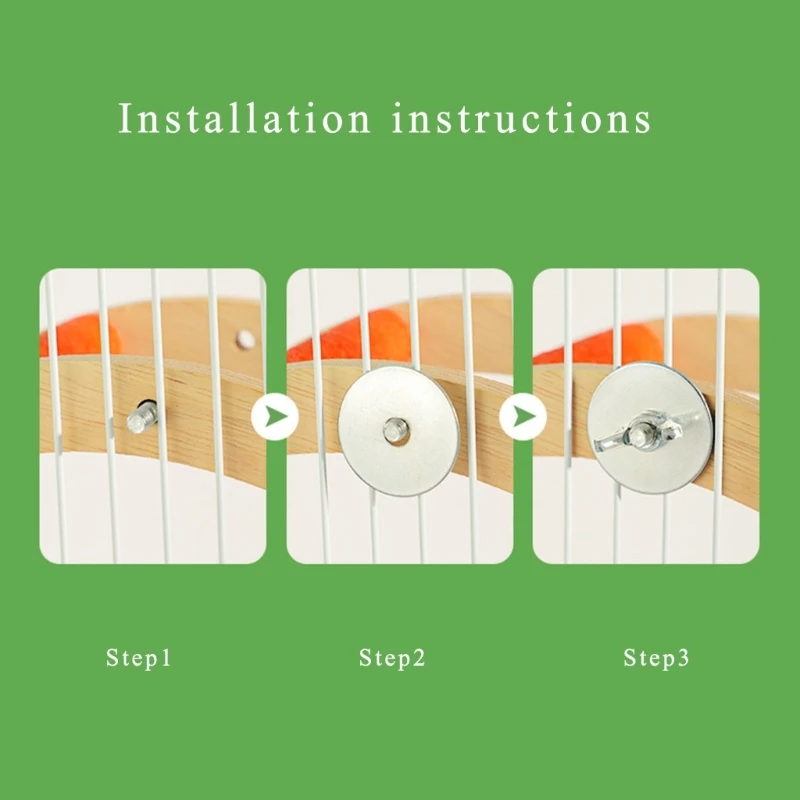 Installation instructions

Step1

Step2

Step3