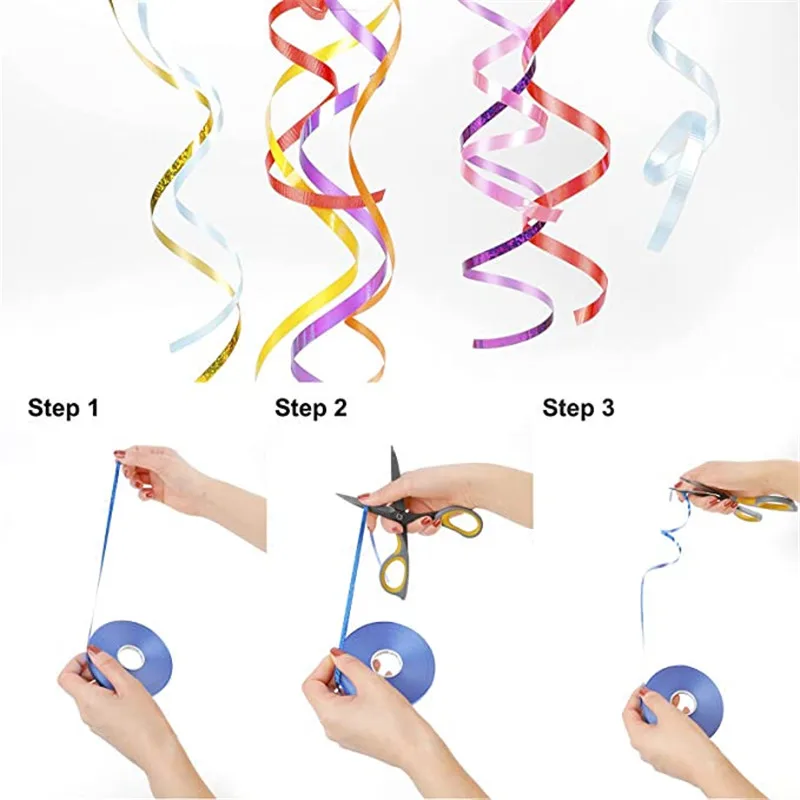 Step 1

Step 2

Step 3