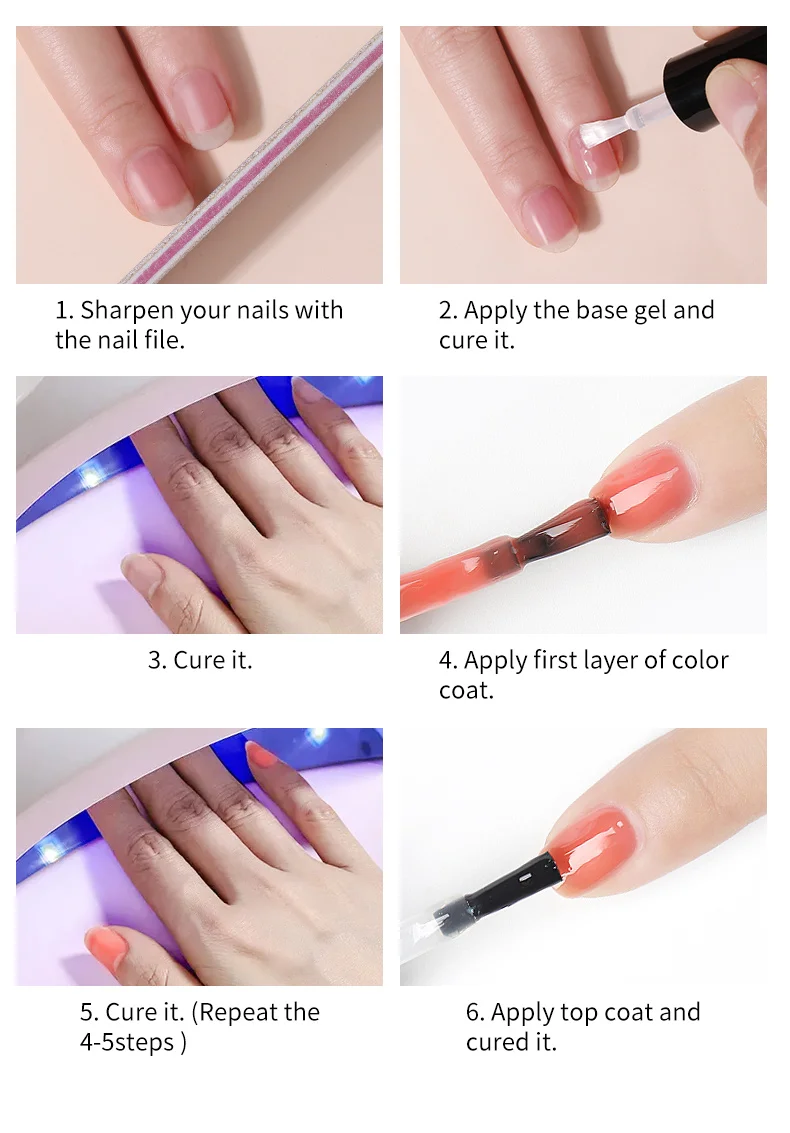 1. Sharpen your nails with the nail file.

2. Apply the base gel and cure it.

3. Cure it.

4. Apply first layer of color coat.

5. Cure it. (Repeat the 4-5steps )

6. Apply top coat and cured it.