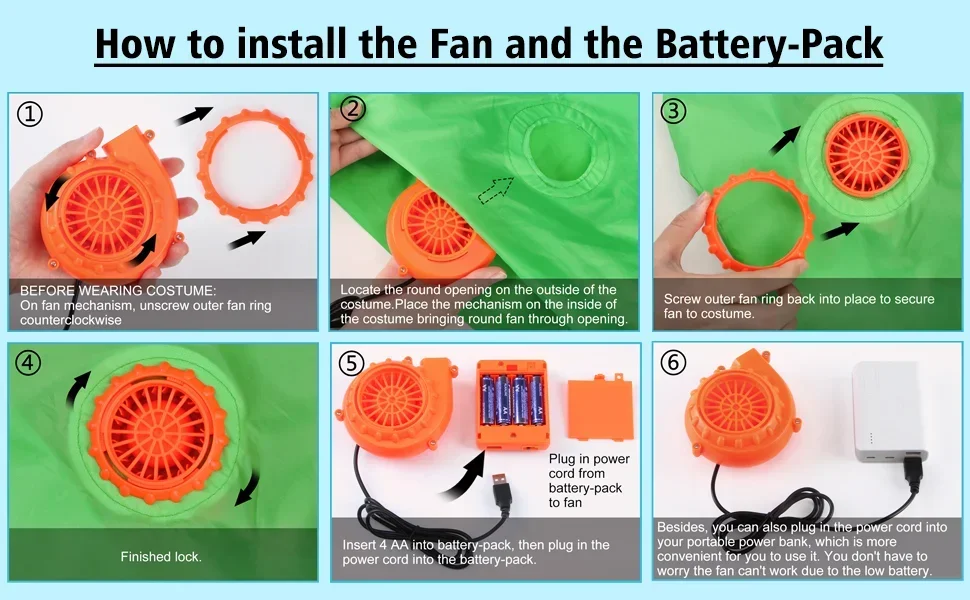 How to install the Fan and the Battery-Pack

①

BEFORE WEARING COSTUME:
On fan mechanism, unscrew outer fan ring counterclockwise

②

Locate the round opening on the outside of the costume.Place the mechanism on the inside of the costume bringing round fan through opening.

③

Screw outer fan ring back into place to secure fan to costume.

④

Finished lock.

⑤

Plug in power cord from battery-pack to fan

Insert 4 AA into battery-pack, then plug in the power cord into the battery-pack.

⑥

Besides, you can also plug in the power cord into your portable power bank, which is more convenient for you to use it. You don't have to worry the fan can't work due to the low battery.