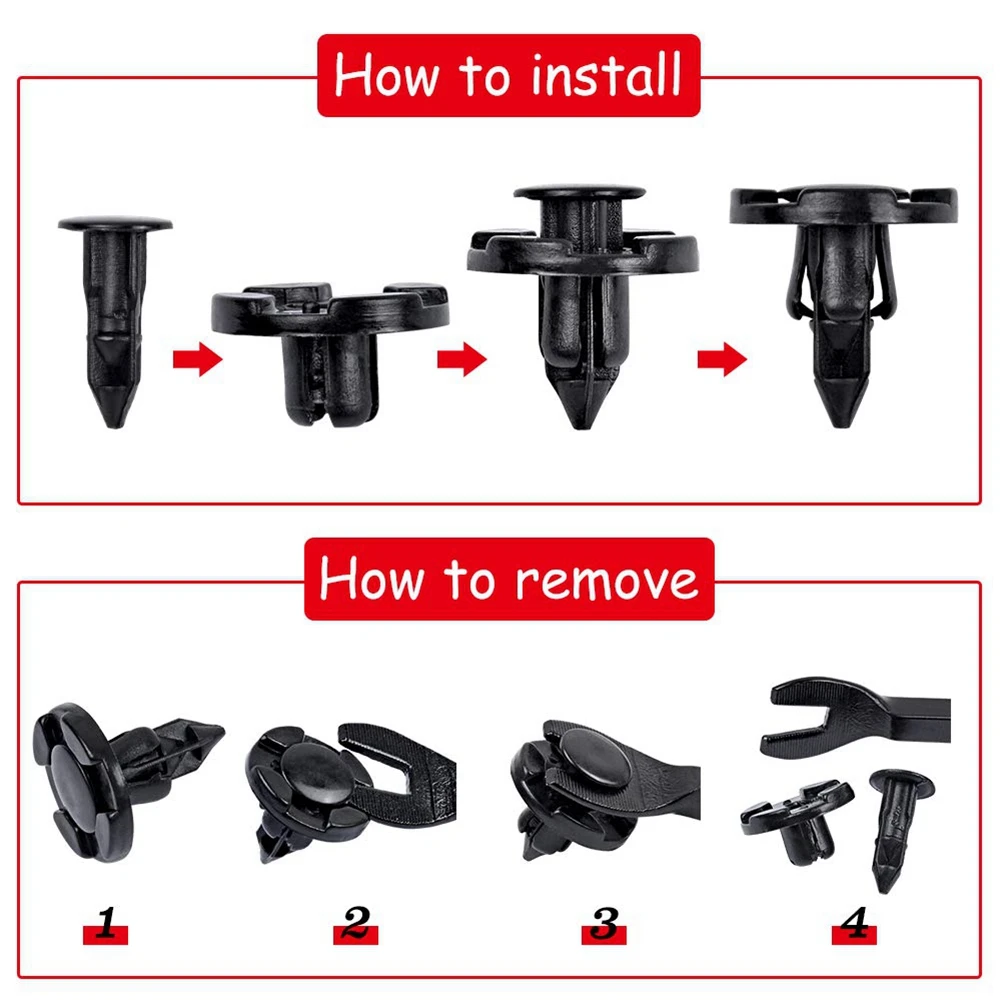 How to install

How to remove

1

2

3

4