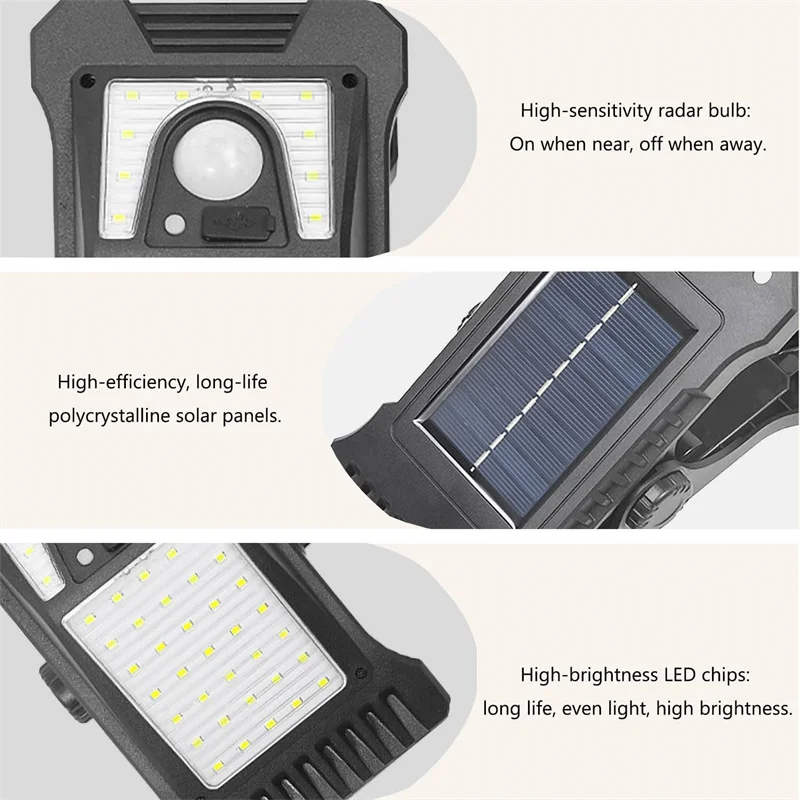 High-sensitivity radar bulb:
On when near, off when away.

High-efficiency, long-life
polycrystalline solar panels.

High-brightness LED chips:
long life, even light, high brightness.