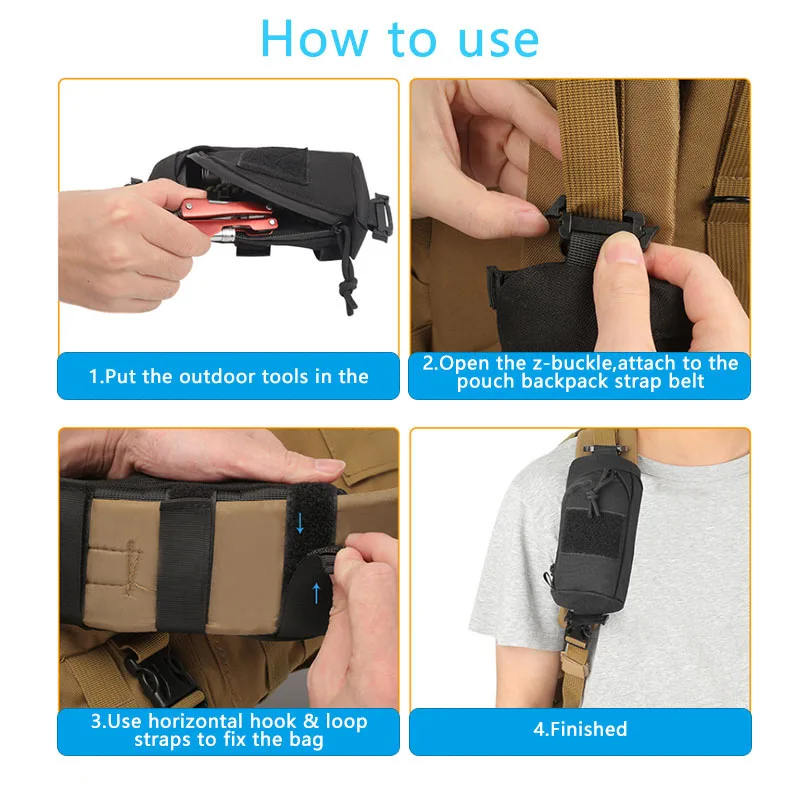 How to use

1.Put the outdoor tools in the

2.Open the z-buckle,attach to the pouch backpack strap belt

3.Use horizontal hook & loop straps to fix the bag

4.Finished