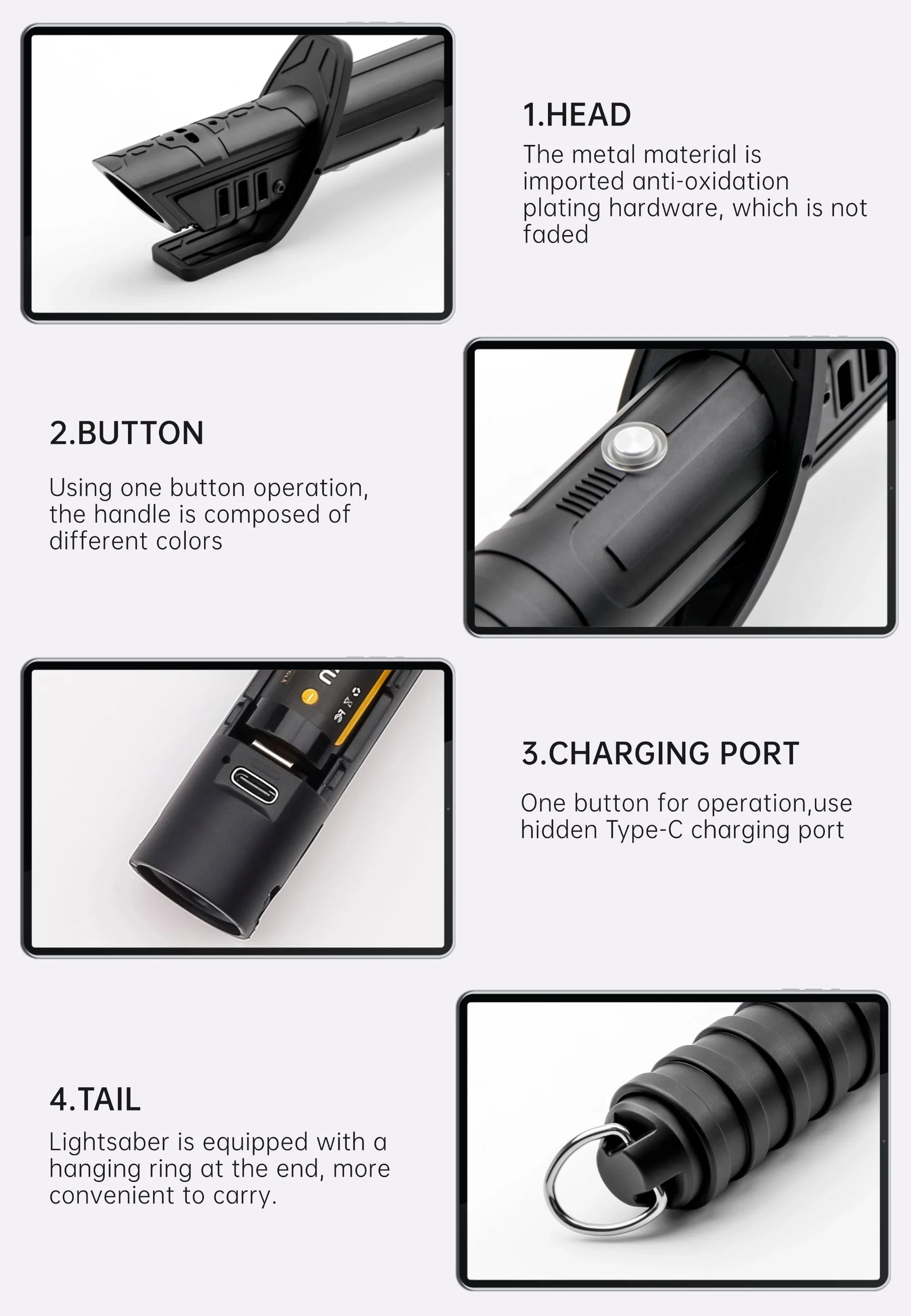 1.HEAD
The metal material is imported anti-oxidation plating hardware, which is not faded

2.BUTTON
Using one button operation, the handle is composed of different colors

3.CHARGING PORT
One button for operation,use hidden Type-C charging port

4.TAIL
Lightsaber is equipped with a hanging ring at the end, more convenient to carry.