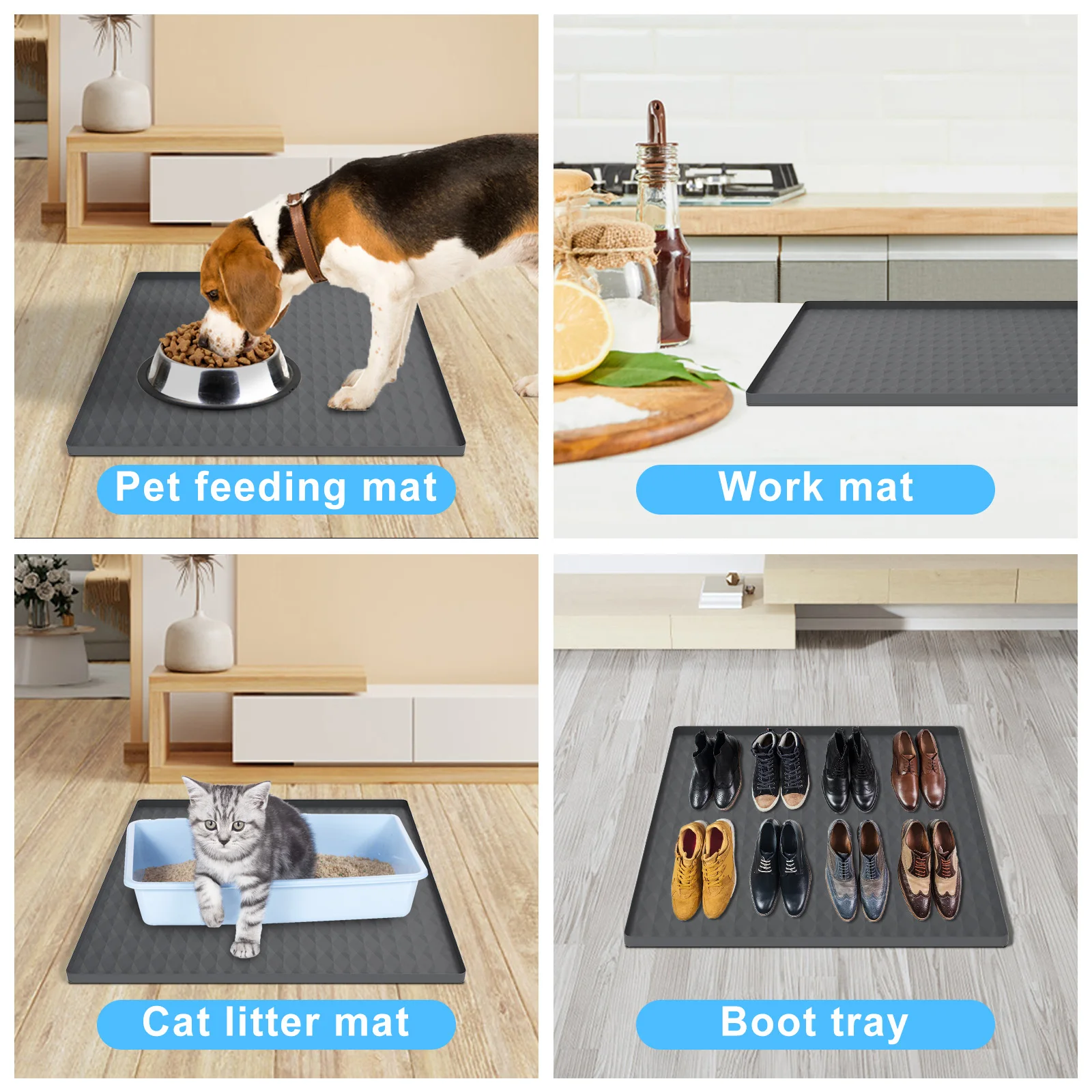 Pet feeding mat

Work mat

Cat litter mat

Boot tray