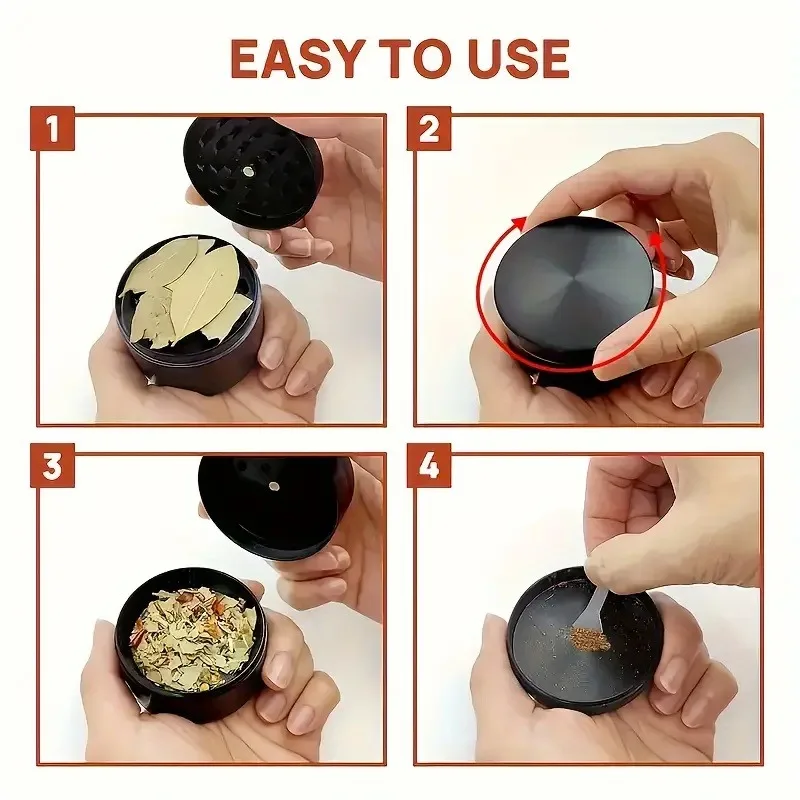 EASY TO USE

1

2

3

4