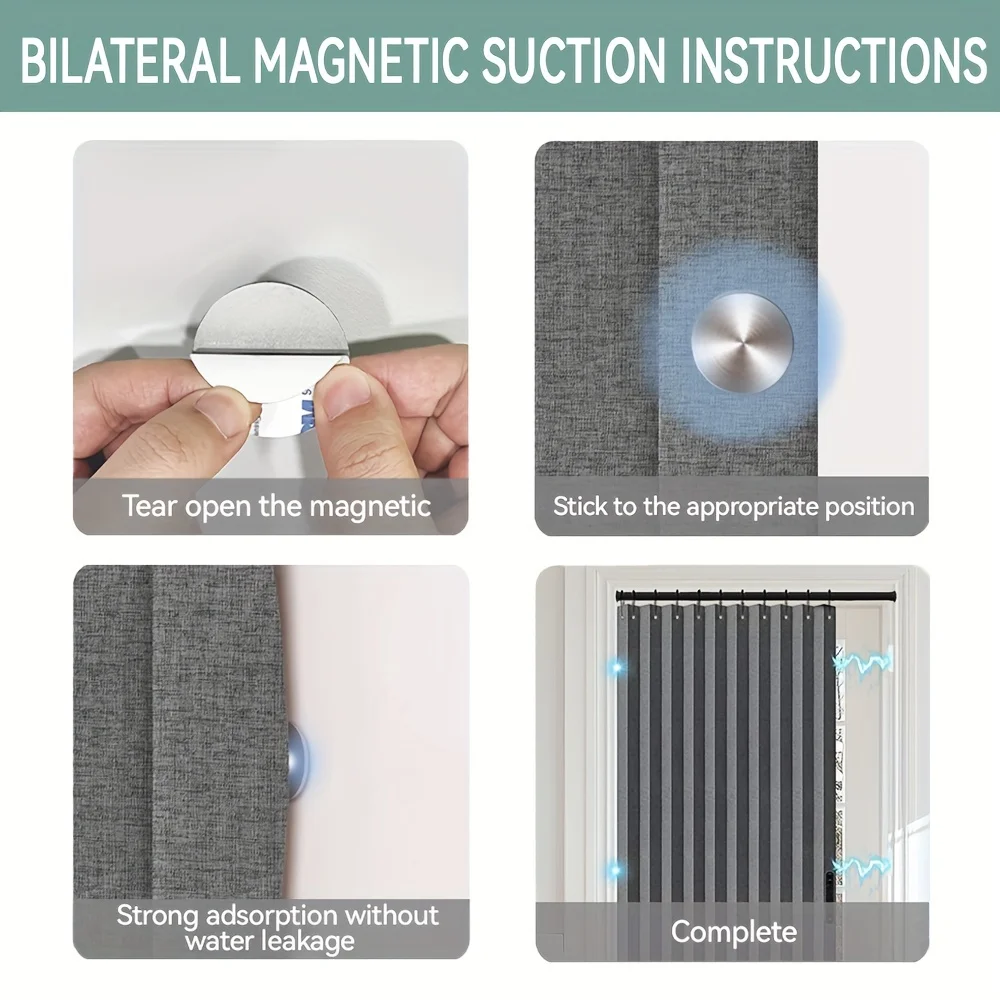 BILATERAL MAGNETIC SUCTION INSTRUCTIONS

Tear open the magnetic

Stick to the appropriate position

Strong adsorption without water leakage

Complete