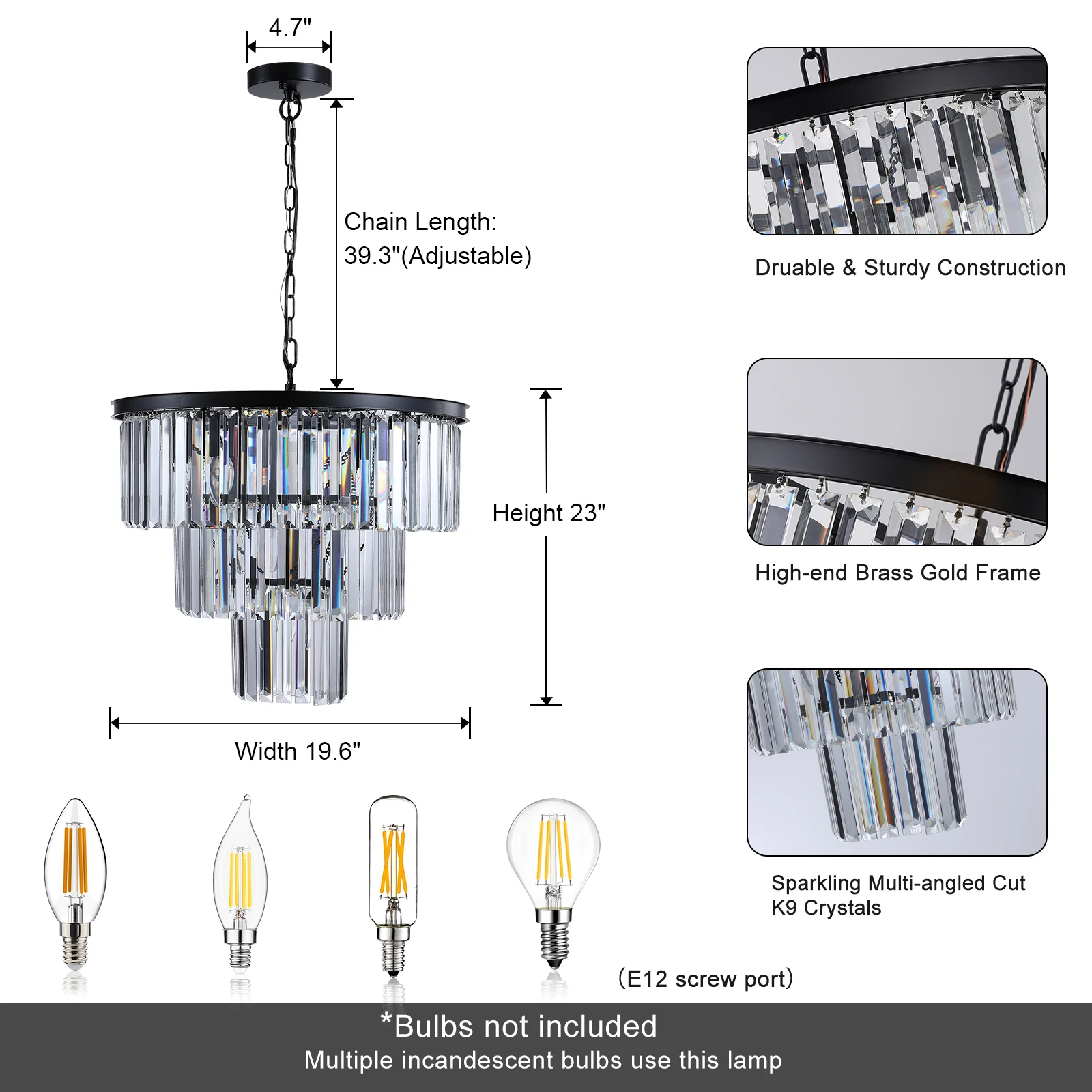 4.7"

Chain Length:
39.3"(Adjustable)

Height 23"

Width 19.6"

Druable & Sturdy Construction

High-end Brass Gold Frame

Sparkling Multi-angled Cut
K9 Crystals

(E12 screw port)

*Bulbs not included
Multiple incandescent bulbs use this lamp