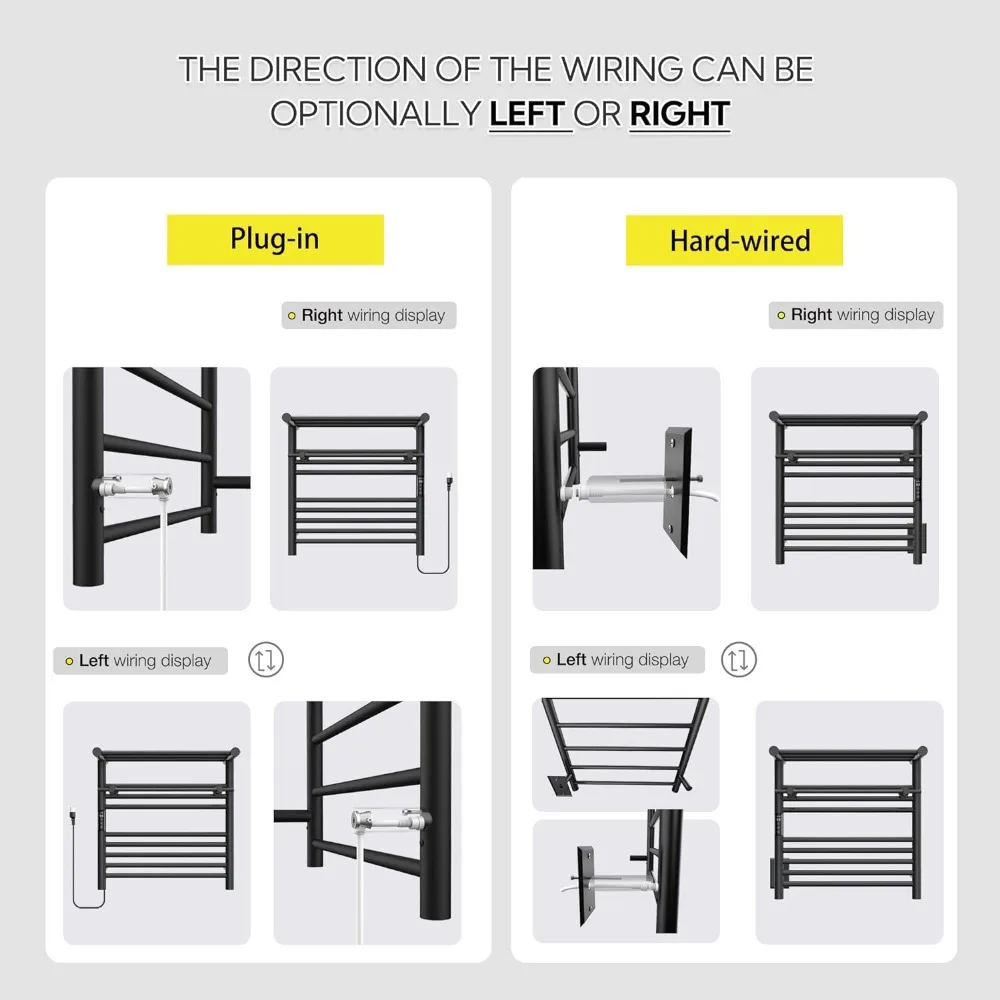 THE DIRECTION OF THE WIRING CAN BE OPTIONALLY LEFT OR RIGHT

Plug-in

Right wiring display

Left wiring display

Hard-wired

Right wiring display

Left wiring display