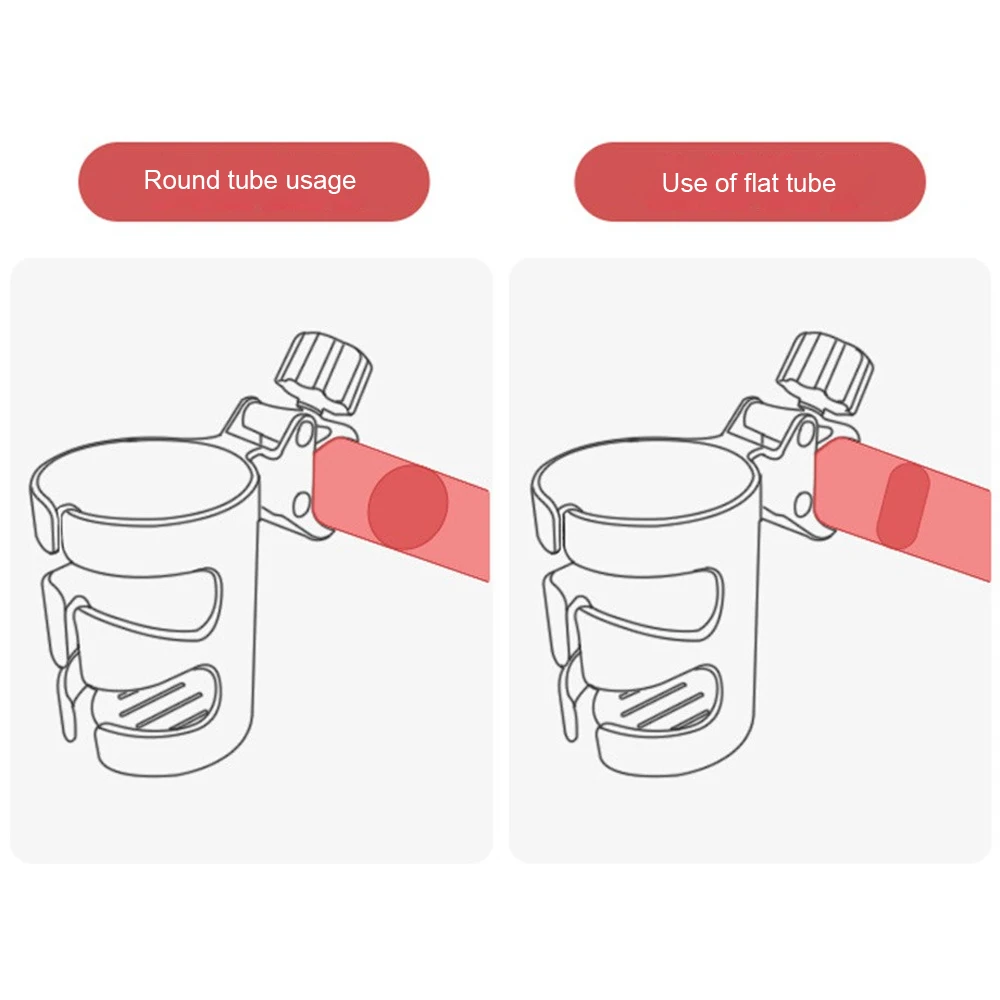 Round tube usage

Use of flat tube