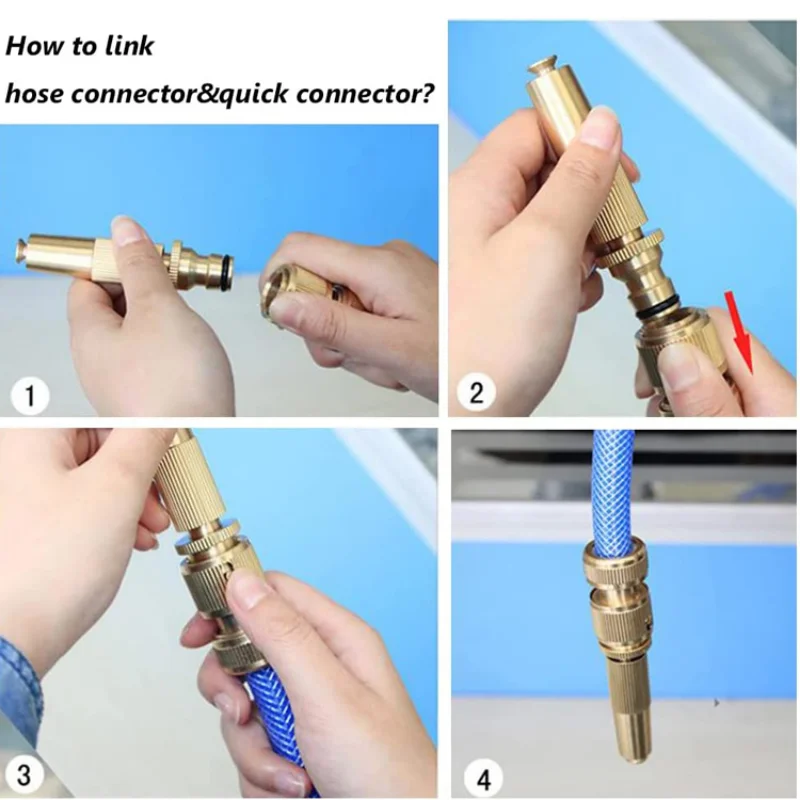 How to link
hose connector&quick connector?

1

2

3

4