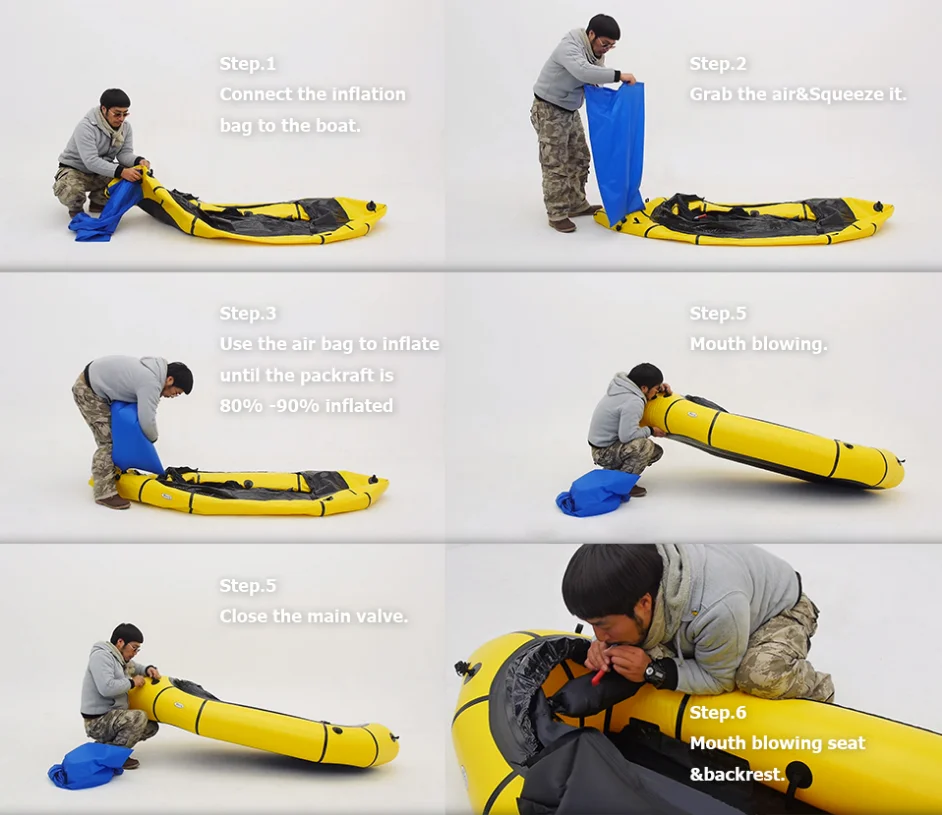 Step.1
Connect the inflation bag to the boat.

Step.2
Grab the air&Squeeze it.

Step.3
Use the air bag to inflate until the packraft is 80% -90% inflated

Step.5
Mouth blowing.

Step.5
Close the main valve.

Step.6
Mouth blowing seat &backrest.