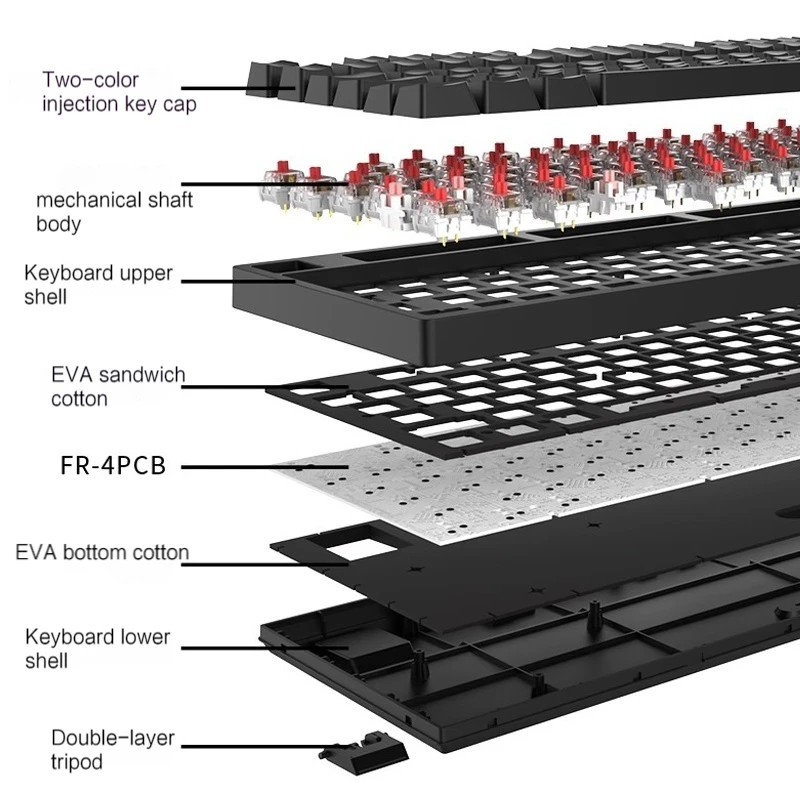 Two-color injection key cap

mechanical shaft body

Keyboard upper shell

EVA sandwich cotton

FR-4PCB

EVA bottom cotton

Keyboard lower shell

Double-layer tripod