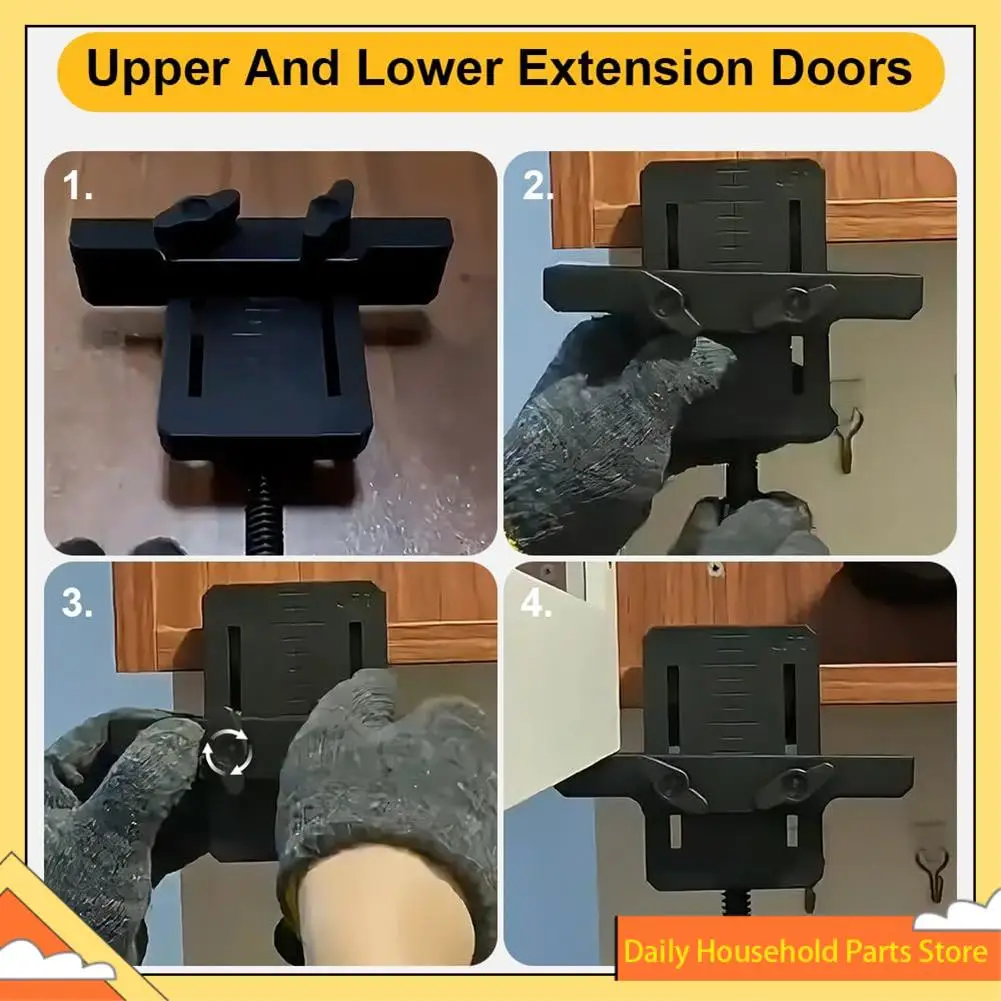 Upper And Lower Extension Doors

1.

2.

3.

4.

Daily Household Parts Store