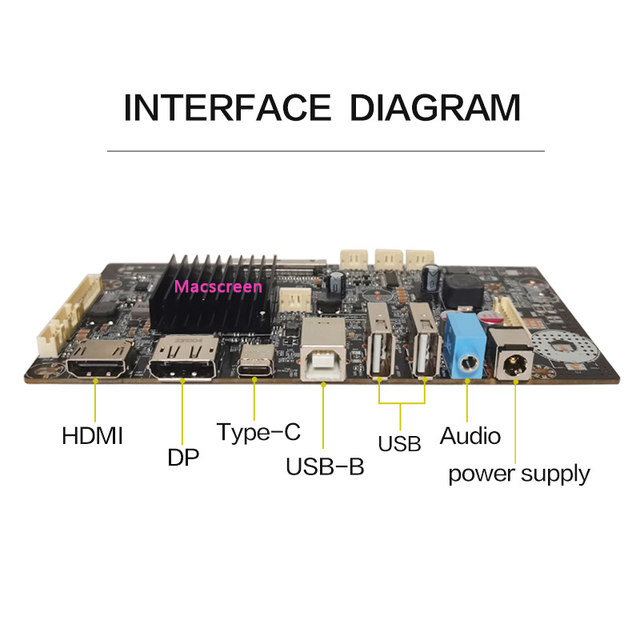 INTERFACE DIAGRAM

Macscreen

HDMI

DP

Type-C

USB-B

USB

Audio

power supply