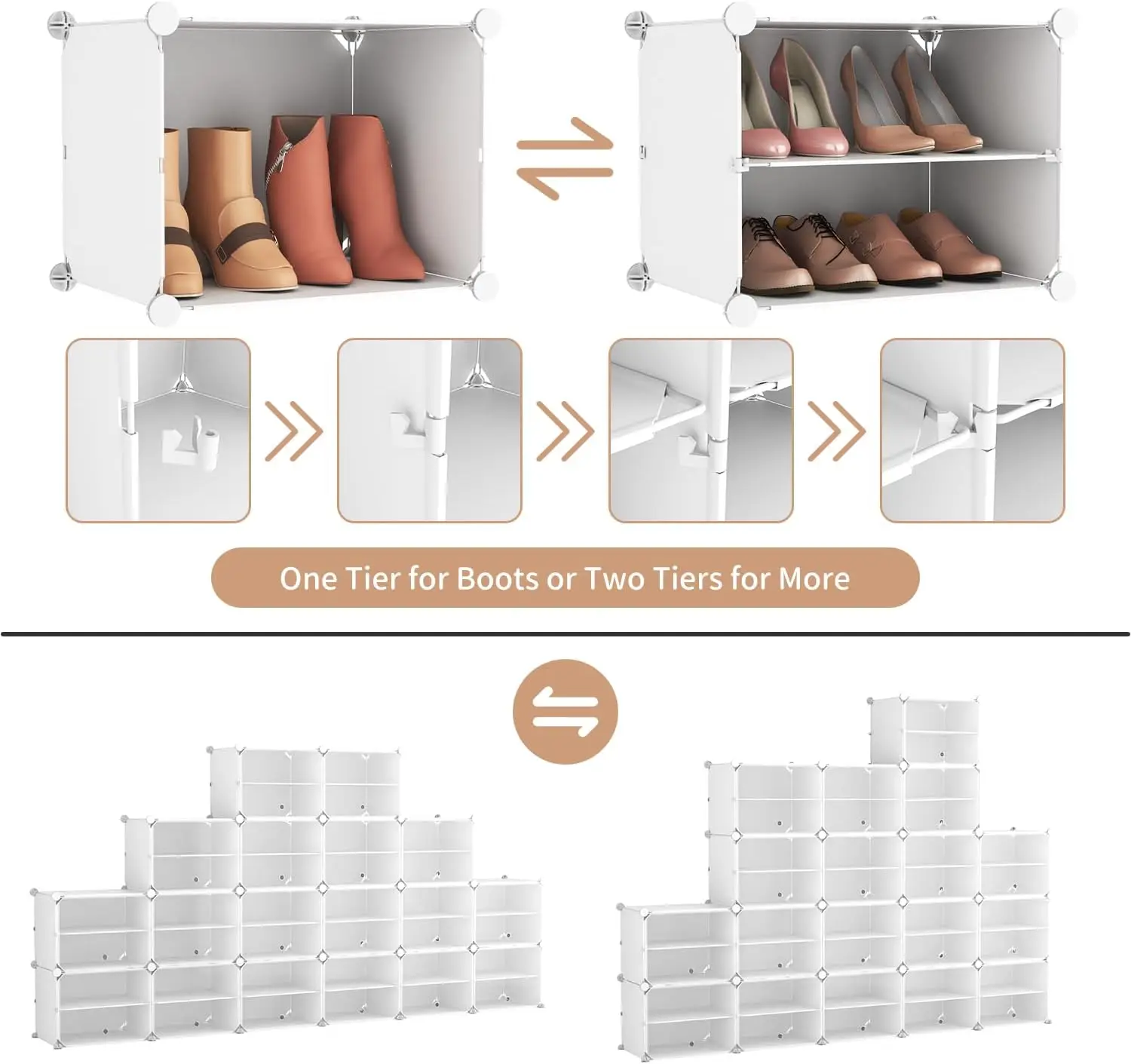 One Tier for Boots or Two Tiers for More