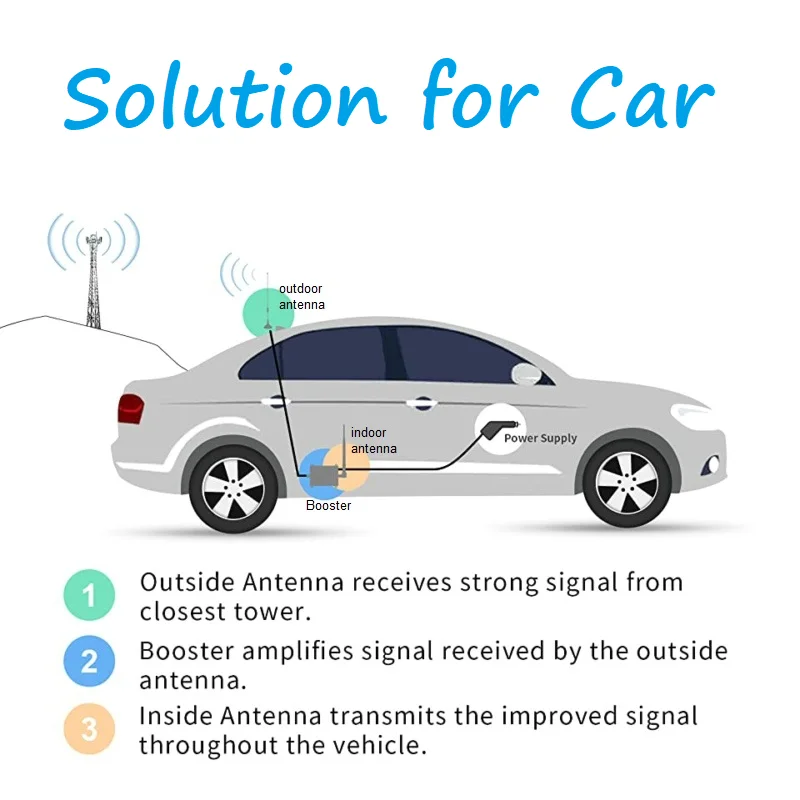 Solution for Car

outdoor antenna

indoor antenna

Power Supply

Booster

1 Outside Antenna receives strong signal from closest tower.

2 Booster amplifies signal received by the outside antenna.

3 Inside Antenna transmits the improved signal throughout the vehicle.