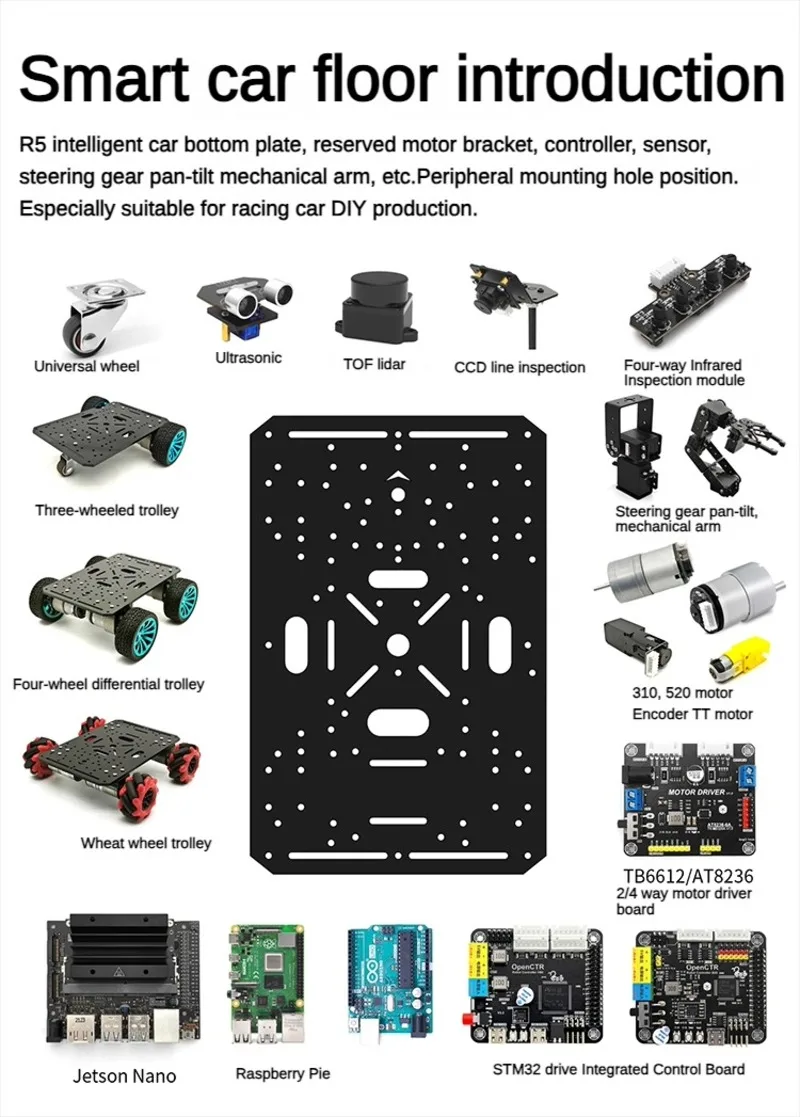 Smart car floor introduction

R5 intelligent car bottom plate, reserved motor bracket, controller, sensor, steering gear pan-tilt mechanical arm, etc.Peripheral mounting hole position. Especially suitable for racing car DIY production.

Universal wheel

Ultrasonic

TOF lidar

CCD line inspection

Four-way Infrared Inspection module

Three-wheeled trolley

Steering gear pan-tilt, mechanical arm

Four-wheel differential trolley

310, 520 motor
Encoder TT motor

Wheat wheel trolley

MOTOR DRIVER

TB6612/AT8236
2/4 way motor driver board

OpenCTR

OpenCTR

Jetson Nano

Raspberry Pie

STM32 drive Integrated Control Board