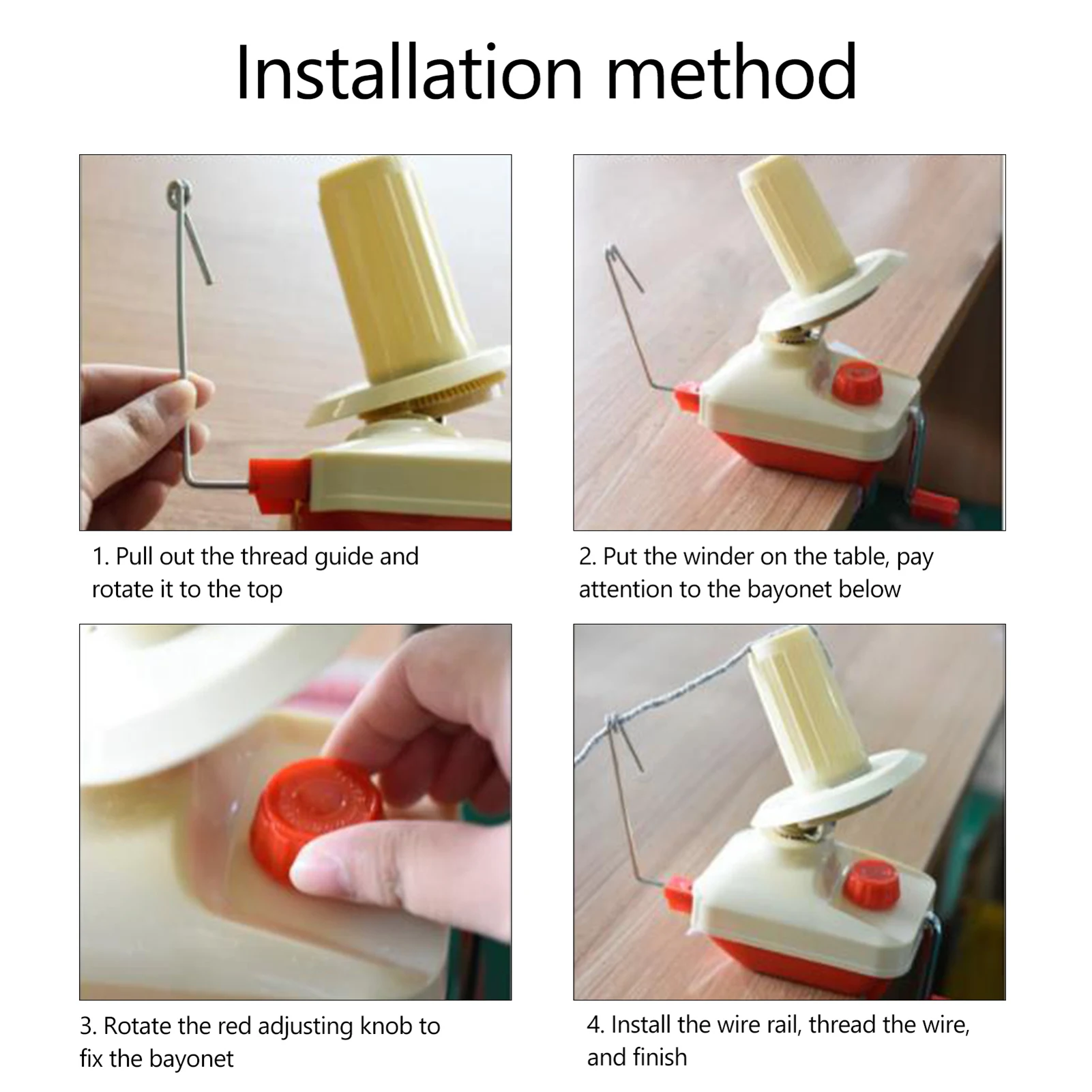 Installation method

1. Pull out the thread guide and rotate it to the top

2. Put the winder on the table, pay attention to the bayonet below

3. Rotate the red adjusting knob to fix the bayonet

4. Install the wire rail, thread the wire, and finish