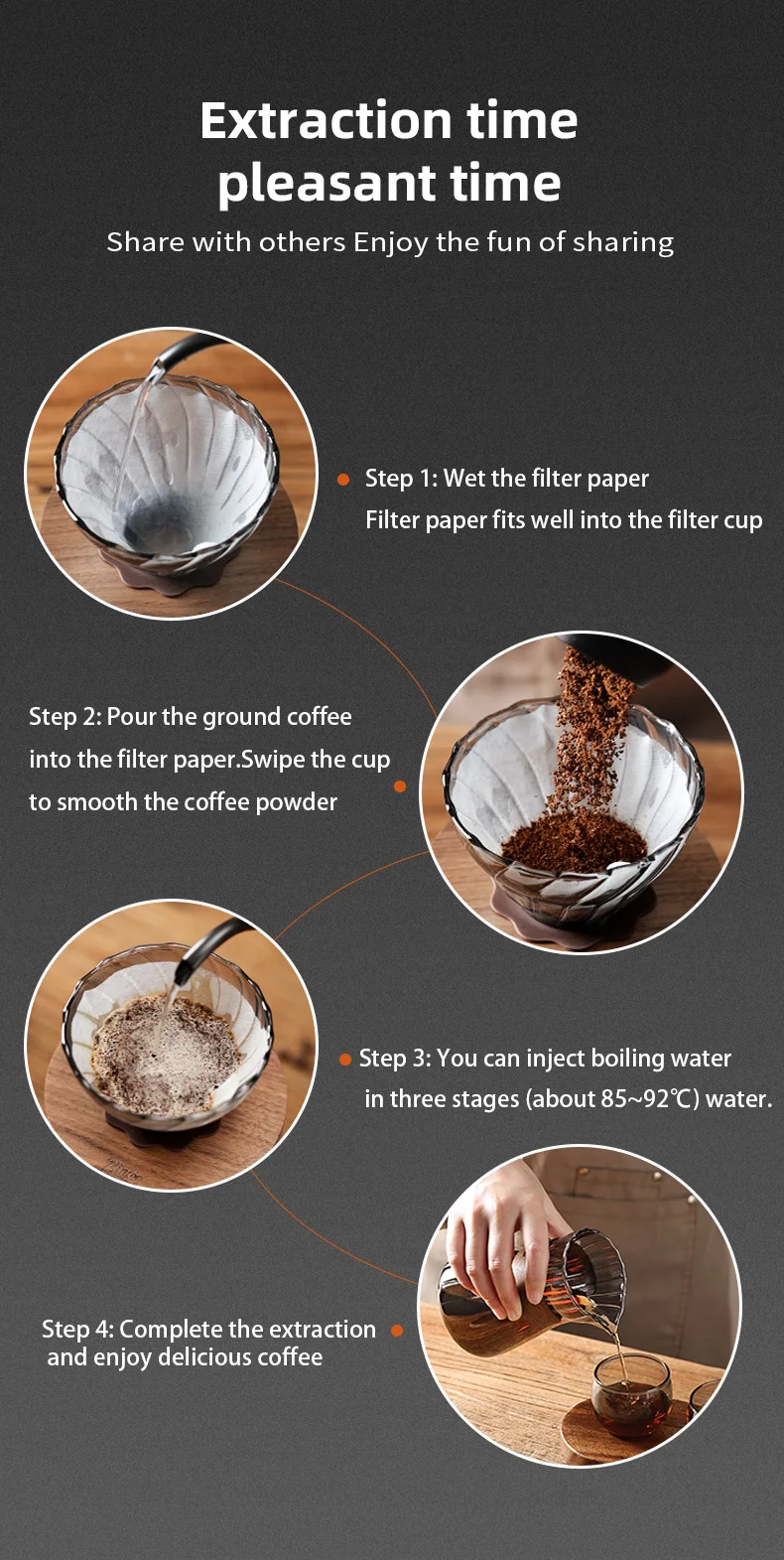 Extraction time
pleasant time

Share with others Enjoy the fun of sharing

Step 1: Wet the filter paper
Filter paper fits well into the filter cup

Step 2: Pour the ground coffee into the filter paper.Swipe the cup to smooth the coffee powder

Step 3: You can inject boiling water in three stages (about 85~92℃) water.

Step 4: Complete the extraction and enjoy delicious coffee