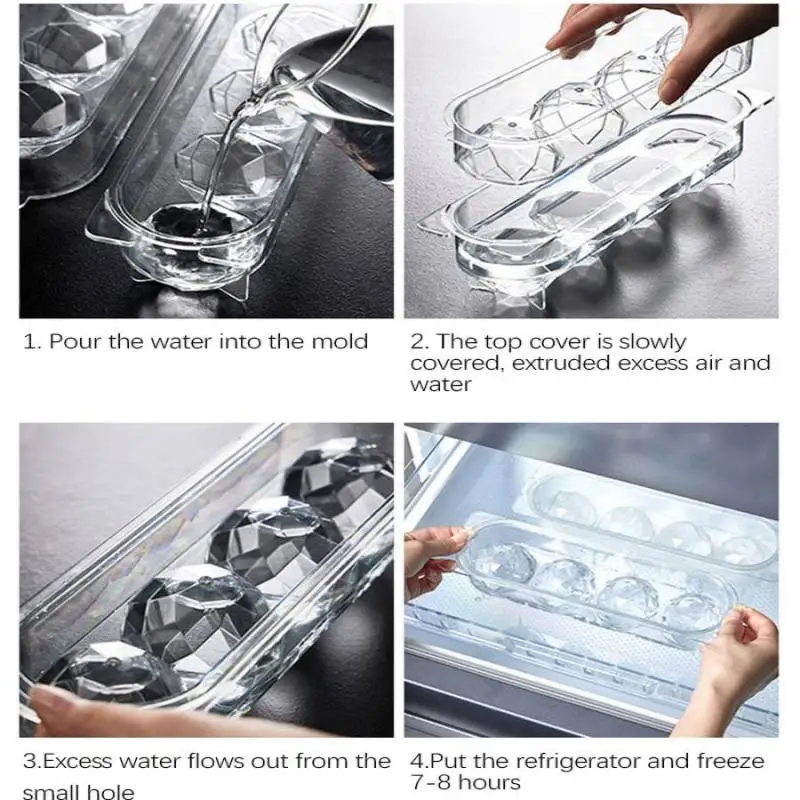 1. Pour the water into the mold

2. The top cover is slowly covered, extruded excess air and water

3.Excess water flows out from the small hole

4.Put the refrigerator and freeze 7-8 hours