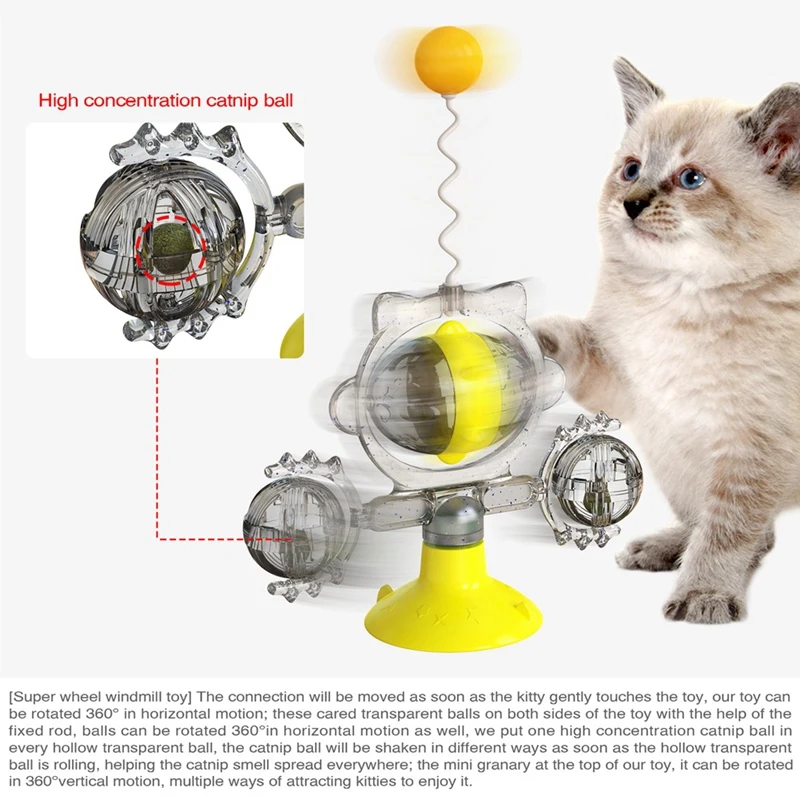 High concentration catnip ball

[Super wheel windmill toy] The connection will be moved as soon as the kitty gently touches the toy, our toy can be rotated 360° in horizontal motion; these cared transparent balls on both sides of the toy with the help of the fixed rod, balls can be rotated 360°in horizontal motion as well, we put one high concentration catnip ball in every hollow transparent ball, the catnip ball will be shaken in different ways as soon as the hollow transparent ball is rolling, helping the catnip smell spread everywhere; the mini granary at the top of our toy, it can be rotated in 360°vertical motion, multiple ways of attracting kitties to enjoy it.