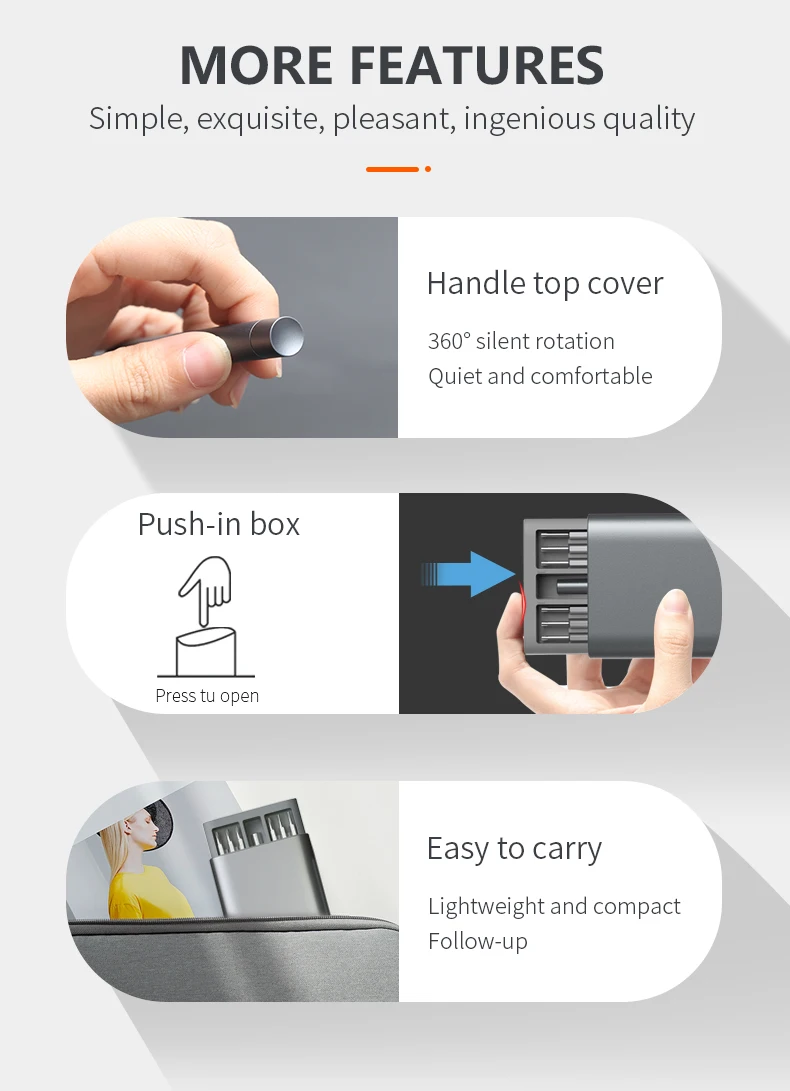 MORE FEATURES
Simple, exquisite, pleasant, ingenious quality

Handle top cover
360° silent rotation
Quiet and comfortable

Push-in box
Press tu open

Easy to carry
Lightweight and compact
Follow-up