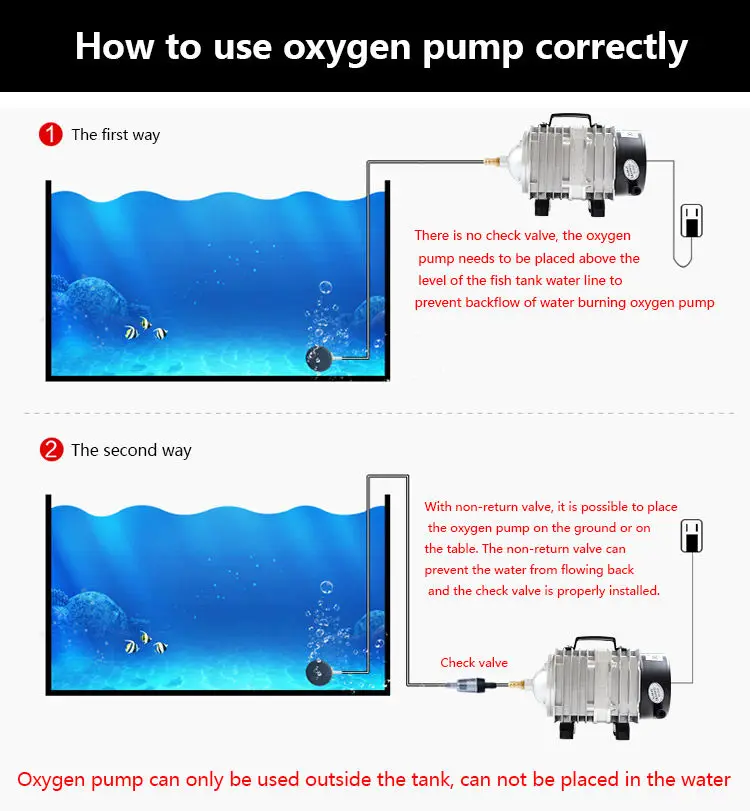 How to use oxygen pump correctly

1 The first way

There is no check valve, the oxygen pump needs to be placed above the level of the fish tank water line to prevent backflow of water burning oxygen pump

2 The second way

With non-return valve, it is possible to place the oxygen pump on the ground or on the table. The non-return valve can prevent the water from flowing back and the check valve is properly installed.

Check valve

Oxygen pump can only be used outside the tank, can not be placed in the water