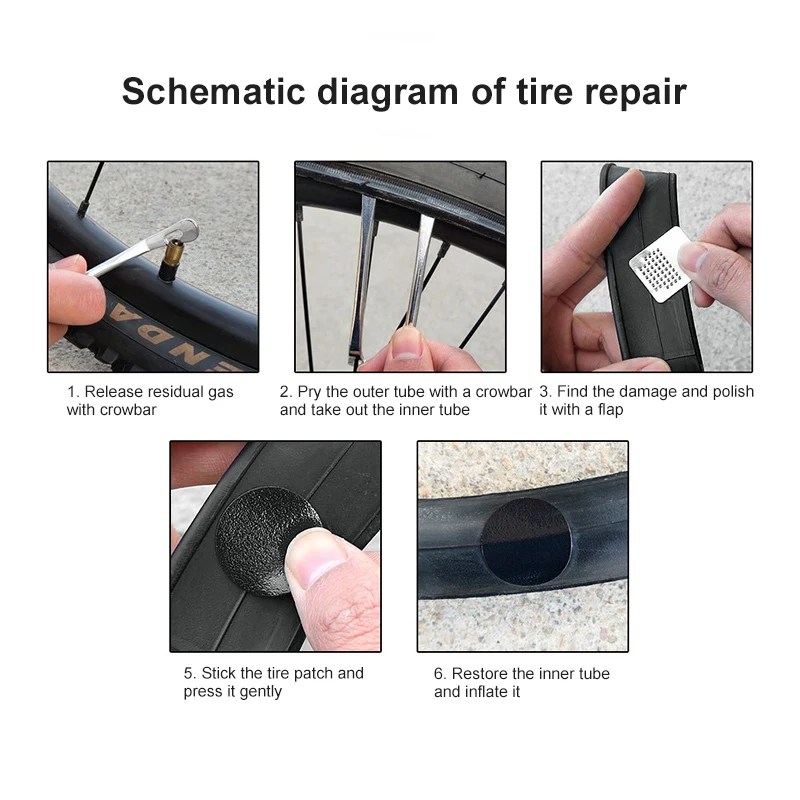 Schematic diagram of tire repair

1. Release residual gas with crowbar

2. Pry the outer tube with a crowbar and take out the inner tube

3. Find the damage and polish it with a flap

5. Stick the tire patch and press it gently

6. Restore the inner tube and inflate it