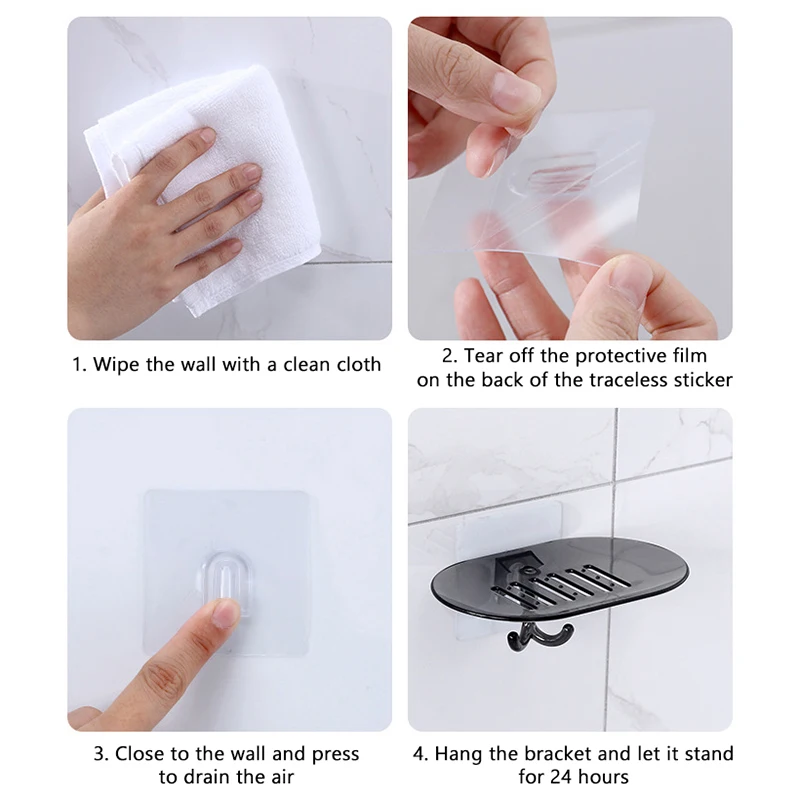 1. Wipe the wall with a clean cloth

2. Tear off the protective film on the back of the traceless sticker

3. Close to the wall and press to drain the air

4. Hang the bracket and let it stand for 24 hours