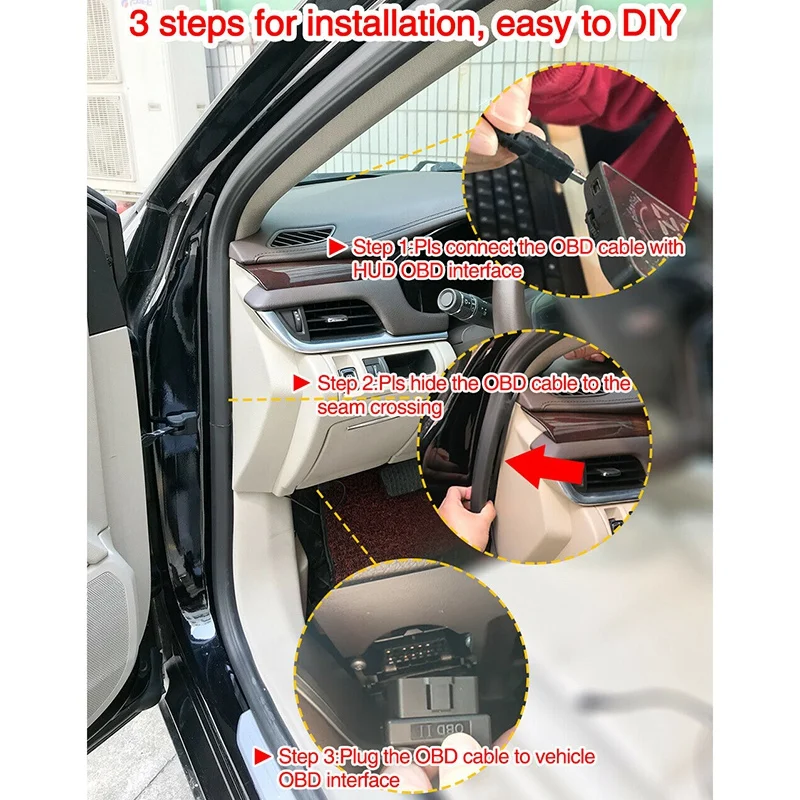 3 steps for installation, easy to DIY

► Step 1:Pls connect the OBD cable with HUD OBD interface

► Step 2:Pls hide the OBD cable to the seam crossing

OBD II

► Step 3:Plug the OBD cable to vehicle OBD interface