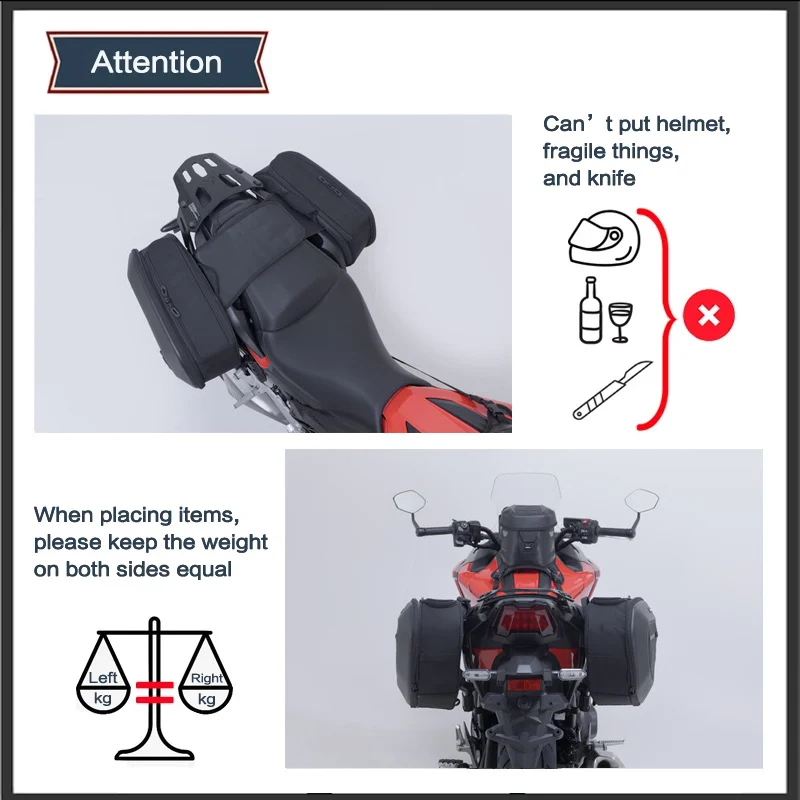 Attention

Can’t put helmet, fragile things, and knife

When placing items, please keep the weight on both sides equal

Left kg

Right kg