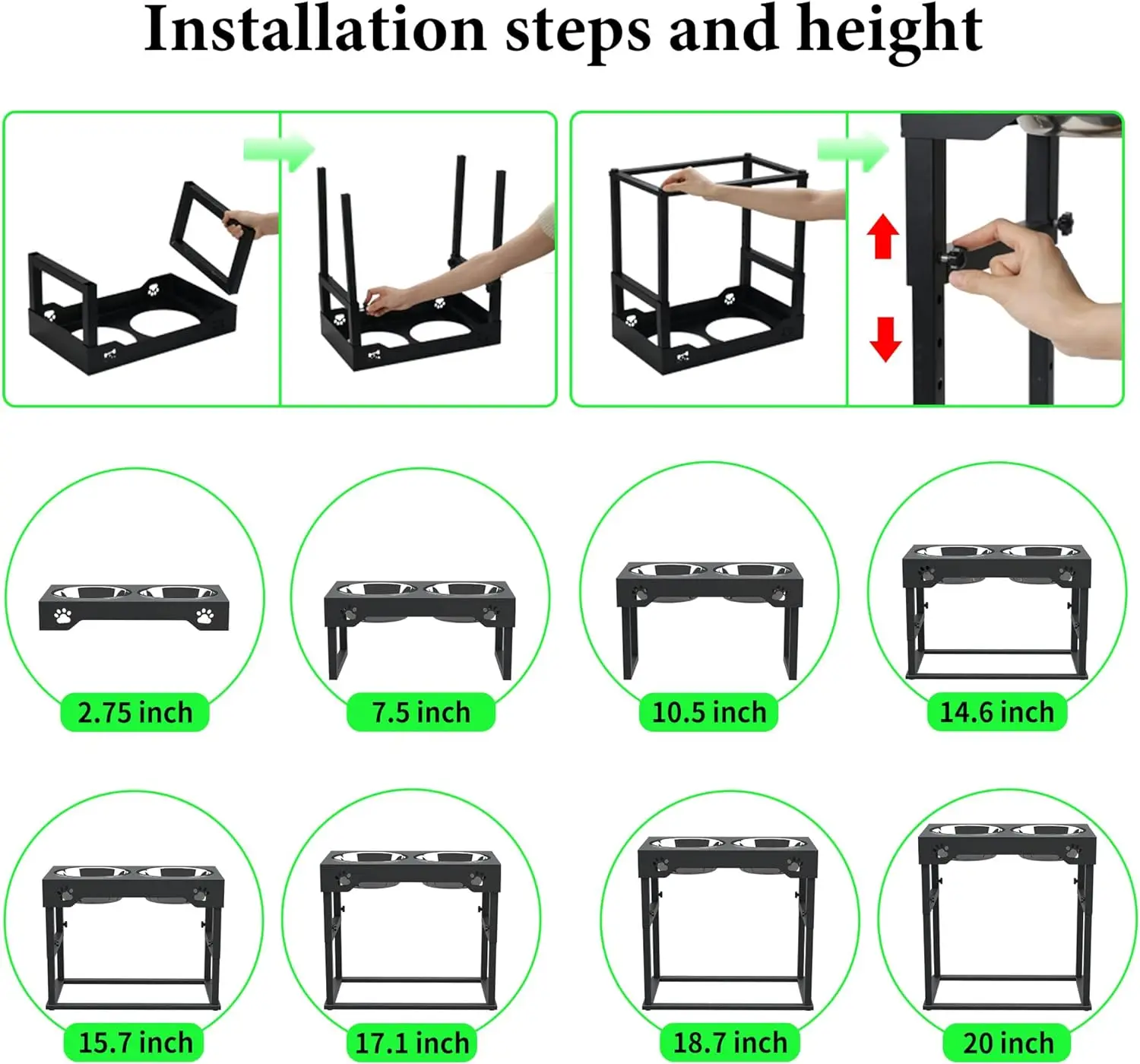 Installation steps and height

2.75 inch

7.5 inch

10.5 inch

14.6 inch

15.7 inch

17.1 inch

18.7 inch

20 inch