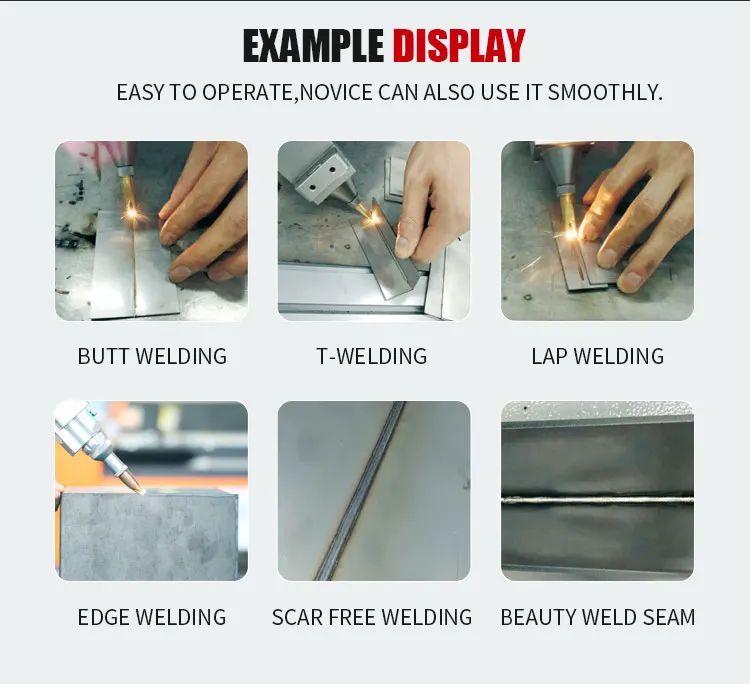 EXAMPLE DISPLAY

EASY TO OPERATE,NOVICE CAN ALSO USE IT SMOOTHLY.

BUTT WELDING

T-WELDING

LAP WELDING

EDGE WELDING

SCAR FREE WELDING

BEAUTY WELD SEAM