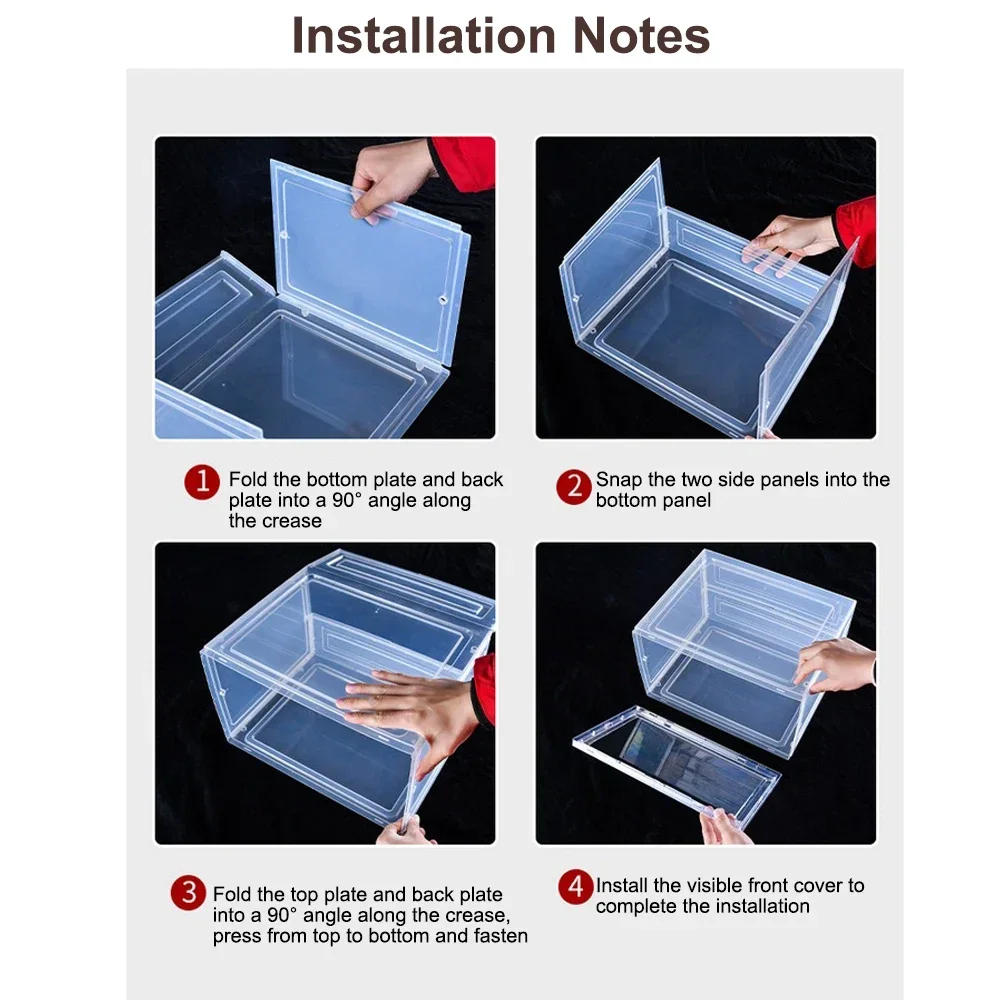 Installation Notes

1 Fold the bottom plate and back plate into a 90° angle along the crease

2 Snap the two side panels into the bottom panel

3 Fold the top plate and back plate into a 90° angle along the crease, press from top to bottom and fasten

4 Install the visible front cover to complete the installation