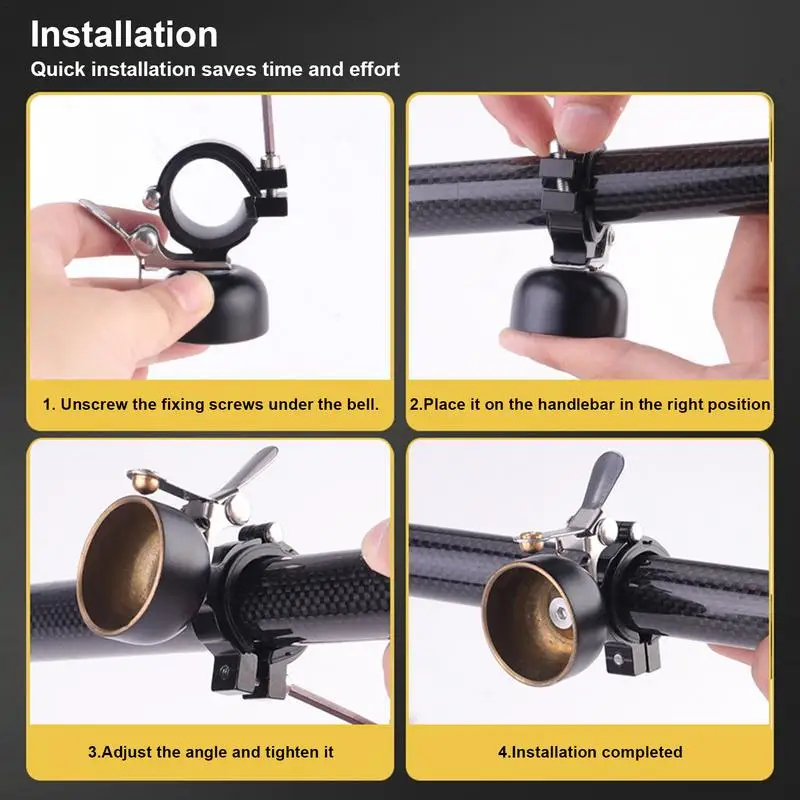 Installation
Quick installation saves time and effort

1. Unscrew the fixing screws under the bell.

2.Place it on the handlebar in the right position

3.Adjust the angle and tighten it

4.Installation completed