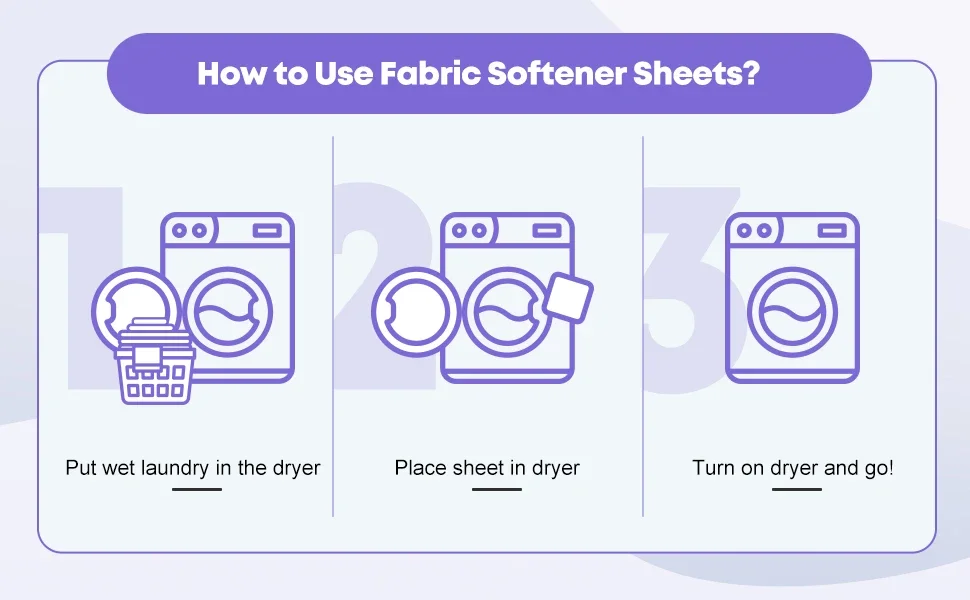 How to Use Fabric Softener Sheets?

1

Put wet laundry in the dryer

2

Place sheet in dryer

3

Turn on dryer and go!