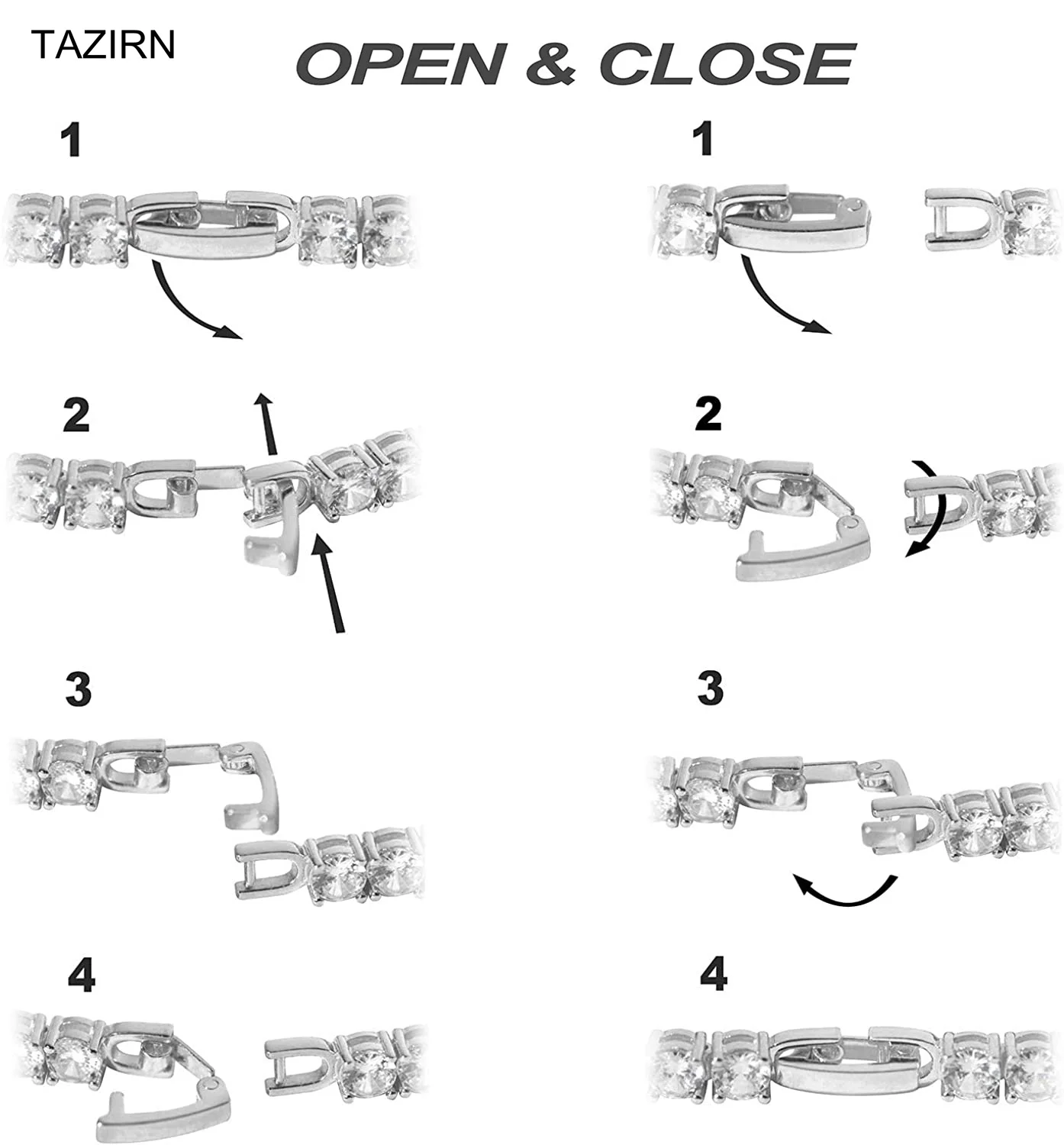 TAZIRN

OPEN & CLOSE

1

2

3

4

1

2

3

4