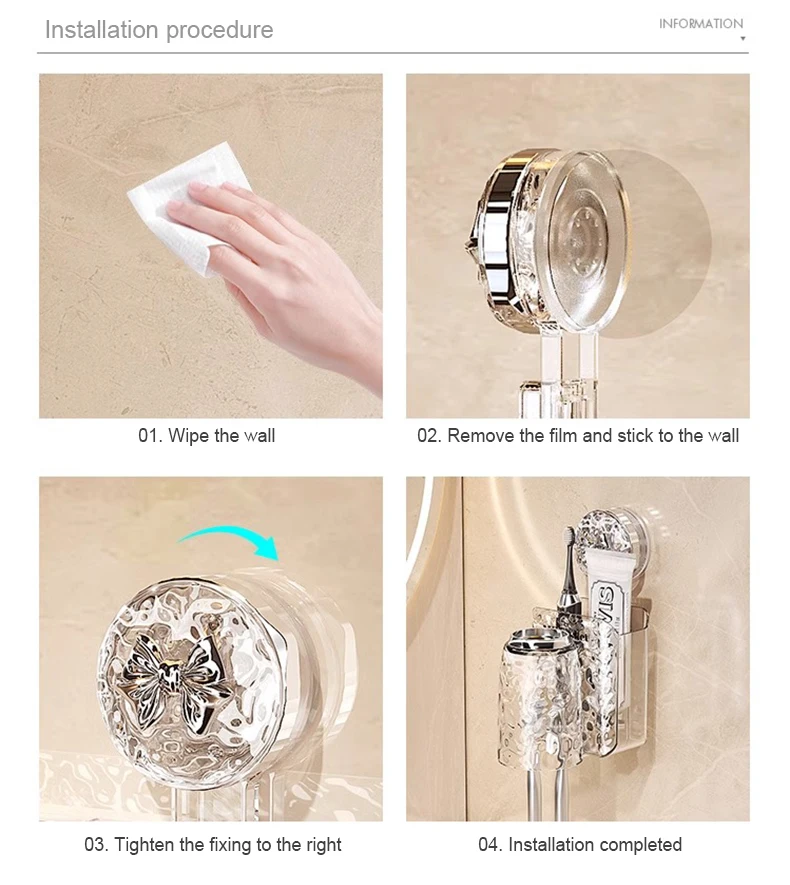 Installation procedure

INFORMATION

01. Wipe the wall

02. Remove the film and stick to the wall

03. Tighten the fixing to the right

04. Installation completed